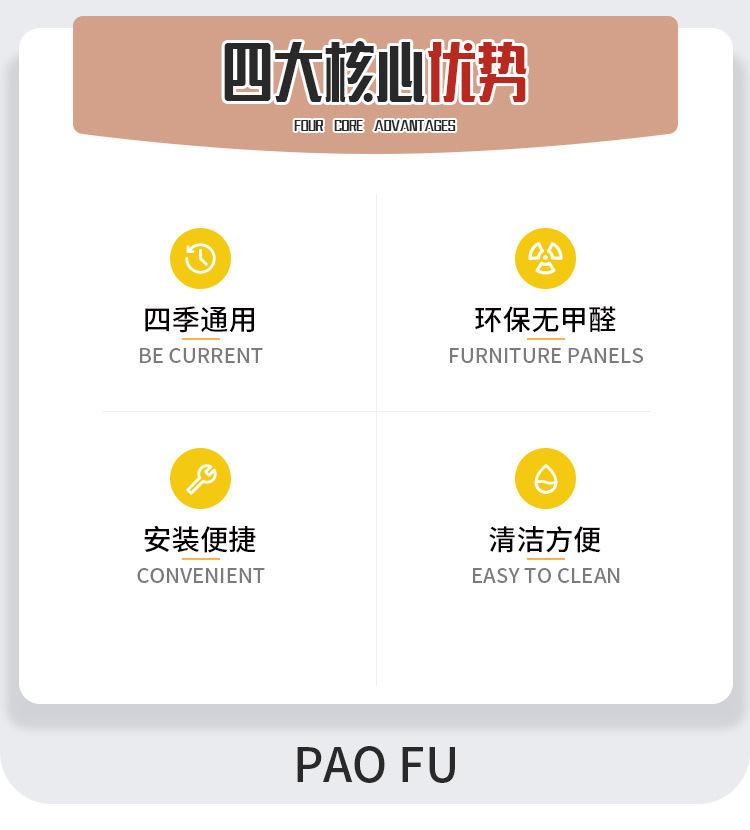 四大核心优势
FOUR CORE ADVANTAGES

四季通用
BE CURRENT

环保无甲醛
FURNITURE PANELS

安装便捷
CONVENIENT

清洁方便
EASY TO CLEAN

PAO FU