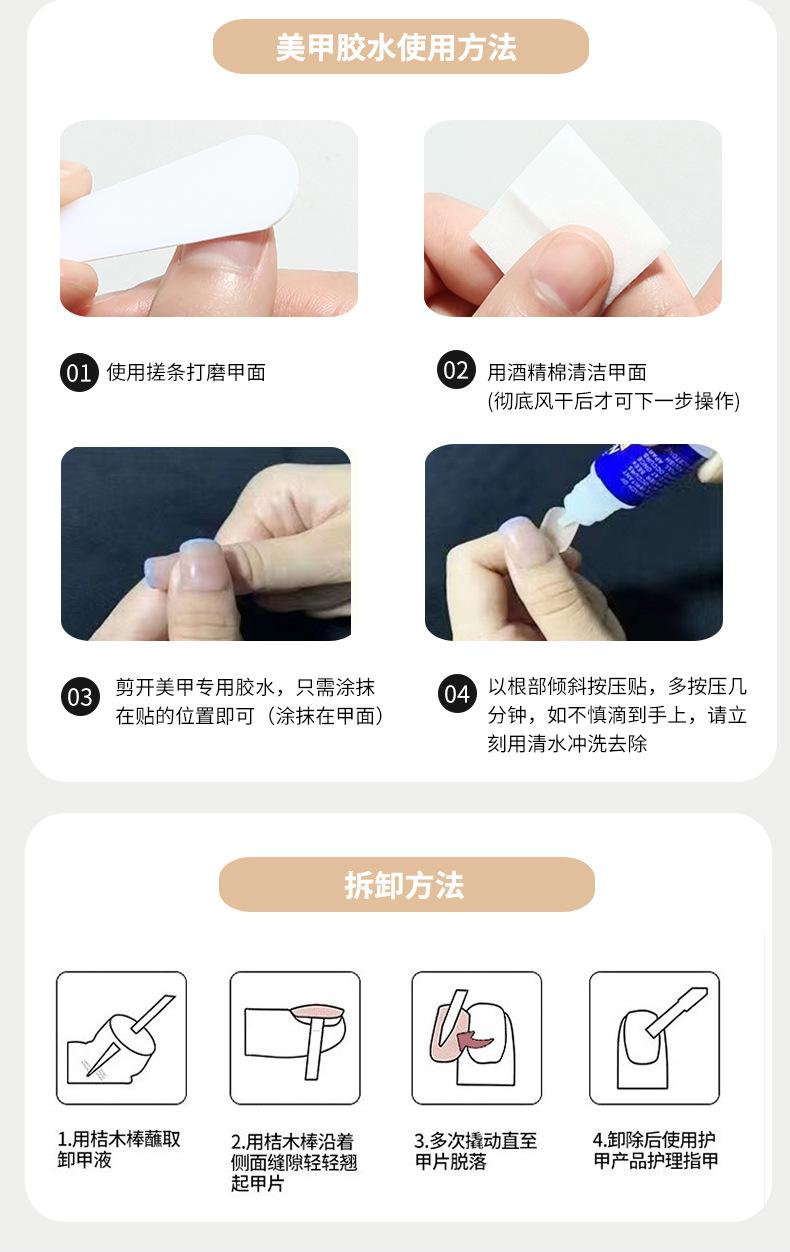 美甲胶水使用方法

01 使用搓条打磨甲面

02 用酒精棉清洁甲面
(彻底风干后才可下一步操作)

03 剪开美甲专用胶水，只需涂抹在贴的位置即可（涂抹在甲面）

04 以根部倾斜按压贴，多按压几分钟，如不慎滴到手上，请立刻用清水冲洗去除

拆卸方法

1.用桔木棒蘸取卸甲液

2.用桔木棒沿着侧面缝隙轻轻翘起甲片

3.多次撬动直至甲片脱落

4.卸除后使用护甲产品护理指甲