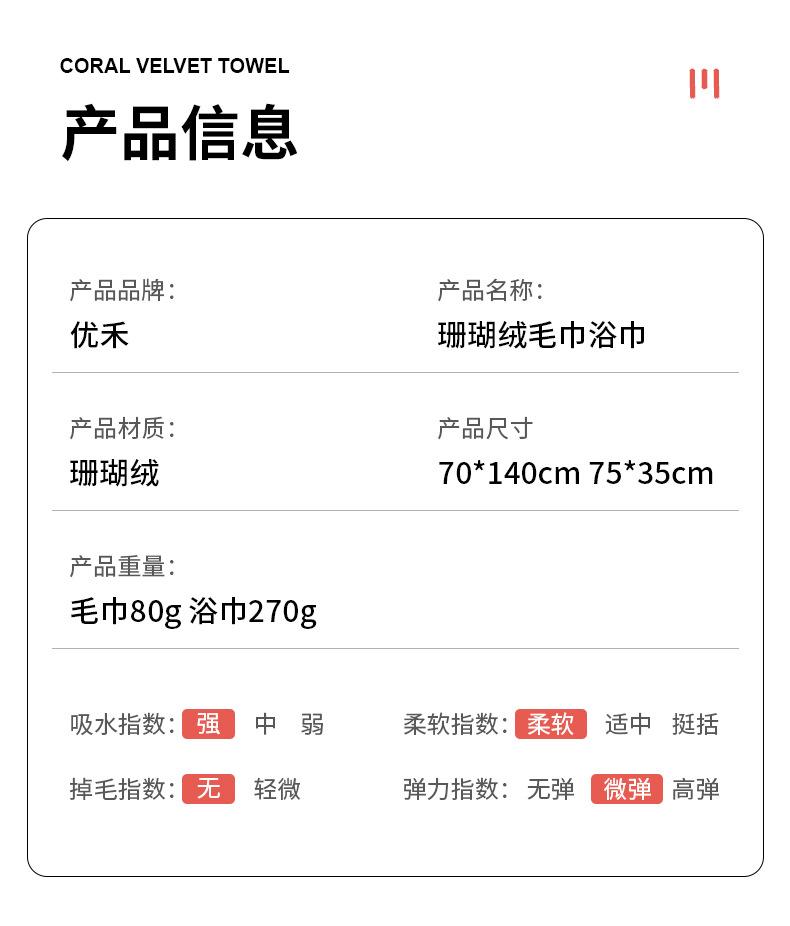 CORAL VELVET TOWEL

产品信息

产品品牌:
优禾

产品名称:
珊瑚绒毛巾浴巾

产品材质:
珊瑚绒

产品尺寸
70*140cm 75*35cm

产品重量:
毛巾80g 浴巾270g

吸水指数: 强 中 弱

柔软指数: 柔软 适中 挺括

掉毛指数: 无 轻微

弹力指数: 无弹 微弹 高弹