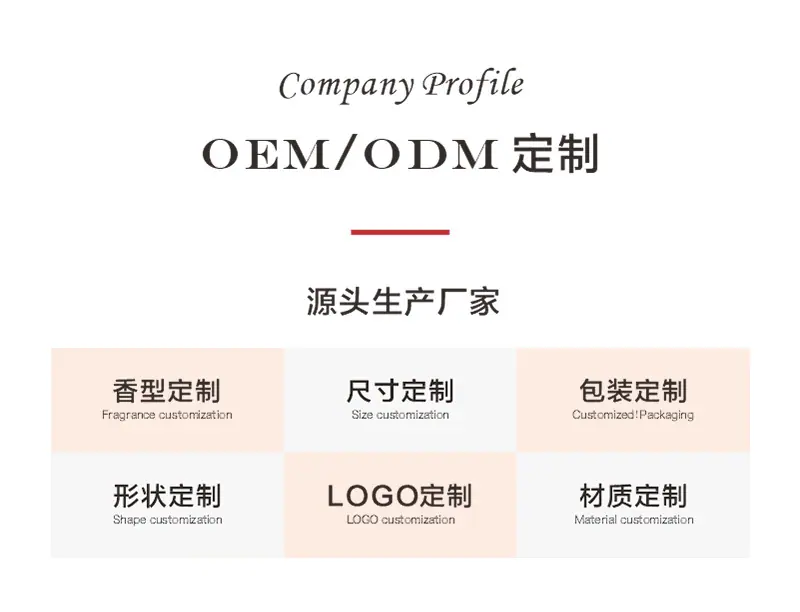 Company Profile

OEM/ODM 定制

源头生产厂家

香型定制
Fragrance customization

尺寸定制
Size customization

包装定制
Customized!Packaging

形状定制
Shape customization

LOGO定制
LOGO customization

材质定制
Material customization