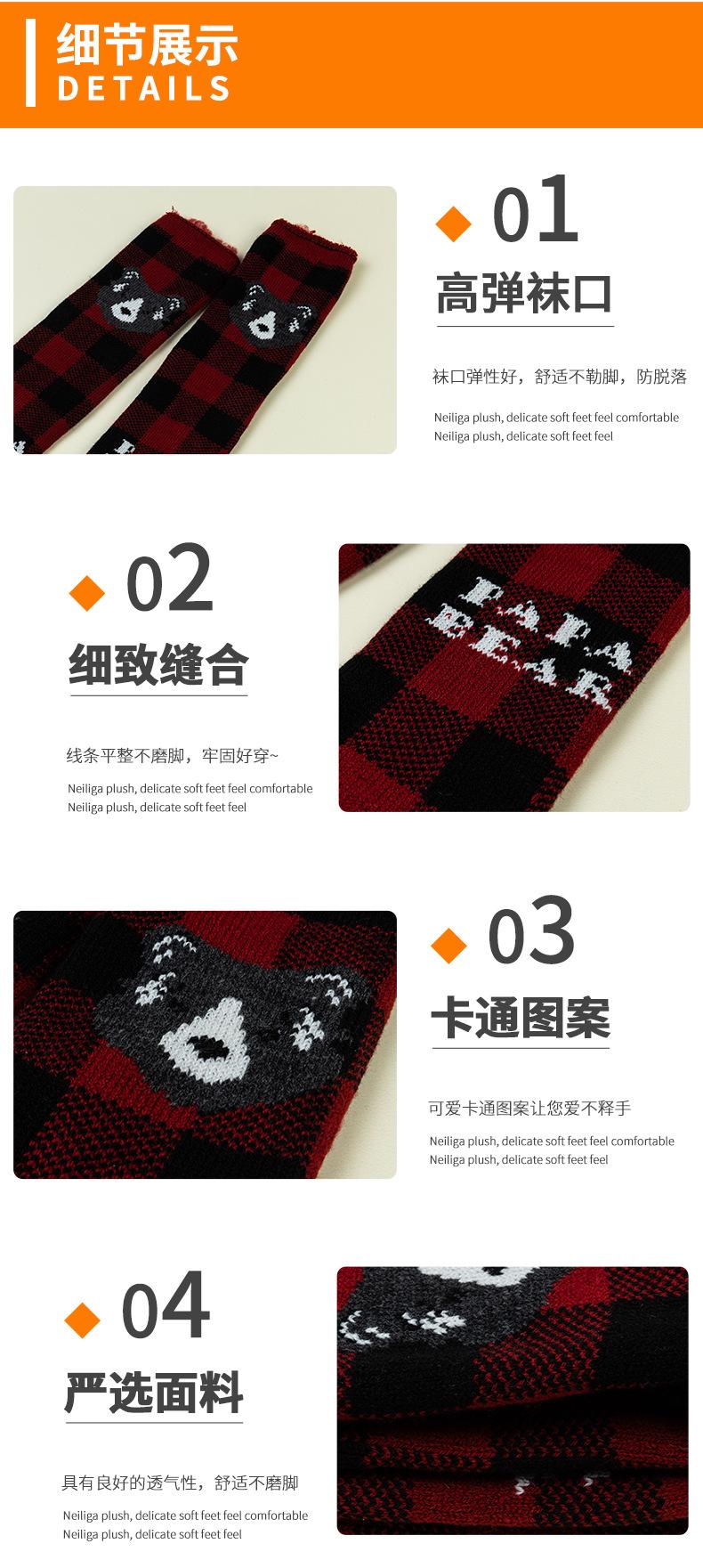 细节展示
DETAILS

01
高弹袜口

袜口弹性好，舒适不勒脚，防脱落

Neiliga plush, delicate soft feet feel comfortable
Neiliga plush, delicate soft feet feel

02
细致缝合

线条平整不磨脚，牢固好穿~

Neiliga plush, delicate soft feet feel comfortable
Neiliga plush, delicate soft feet feel

PAPA
BEAR

03
卡通图案

可爱卡通图案让您爱不释手

Neiliga plush, delicate soft feet feel comfortable
Neiliga plush, delicate soft feet feel

04
严选面料

具有良好的透气性，舒适不磨脚

Neiliga plush, delicate soft feet feel comfortable
Neiliga plush, delicate soft feet feel