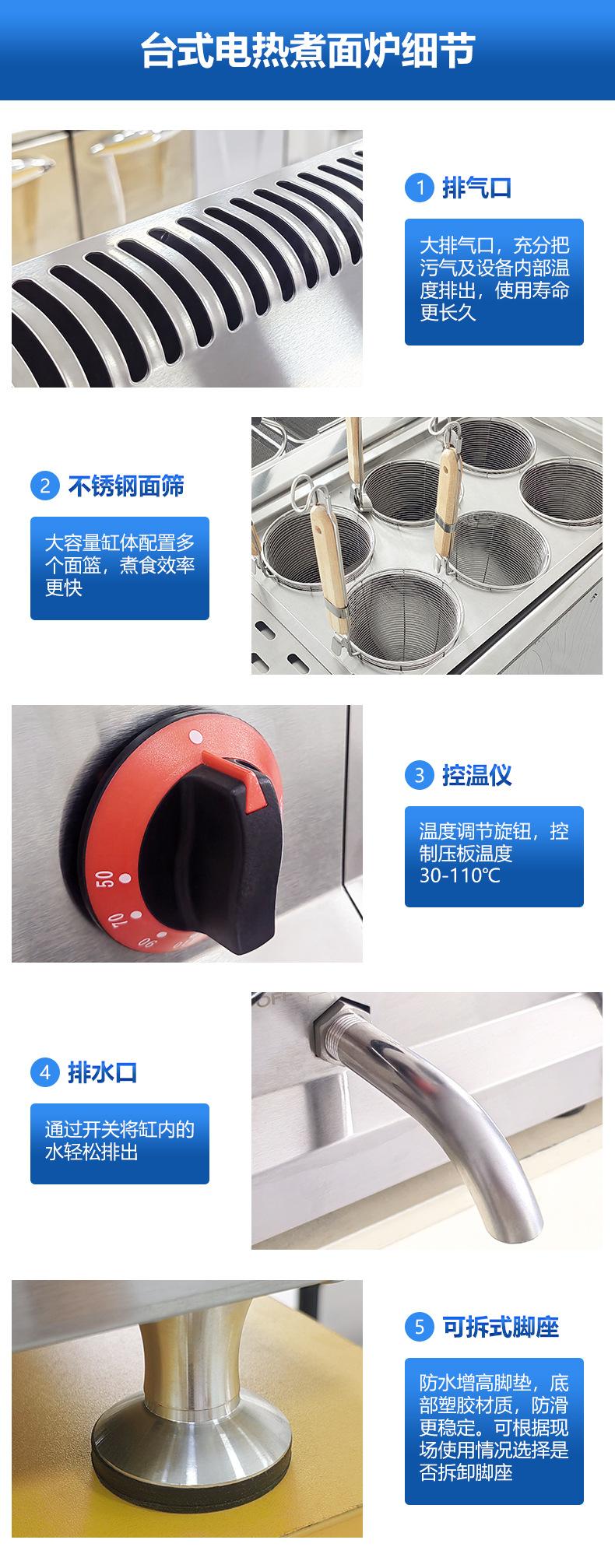 台式电热煮面炉细节

1 排气口

大排气口，充分把污气及设备内部温度排出，使用寿命更长久

2 不锈钢面筛

大容量缸体配置多个面篮，煮食效率更快

50
70
90

3 控温仪

温度调节旋钮，控制压板温度30-110℃

4 排水口

通过开关将缸内的水轻松排出

5 可拆式脚座

防水增高脚垫，底部塑胶材质，防滑更稳定。可根据现场使用情况选择是否拆卸脚座