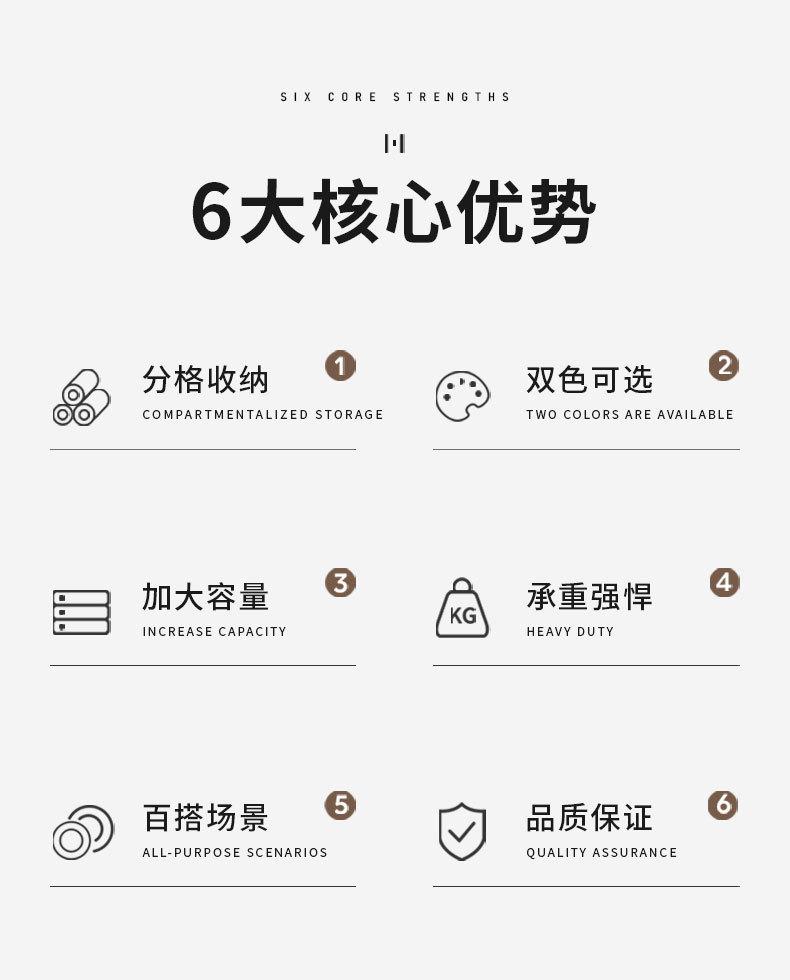 SIX CORE STRENGTHS

6大核心优势

分格收纳
1
COMPARTMENTALIZED STORAGE

双色可选
2
TWO COLORS ARE AVAILABLE

加大容量
3
INCREASE CAPACITY

KG
承重强悍
4
HEAVY DUTY

百搭场景
5
ALL-PURPOSE SCENARIOS

品质保证
6
QUALITY ASSURANCE