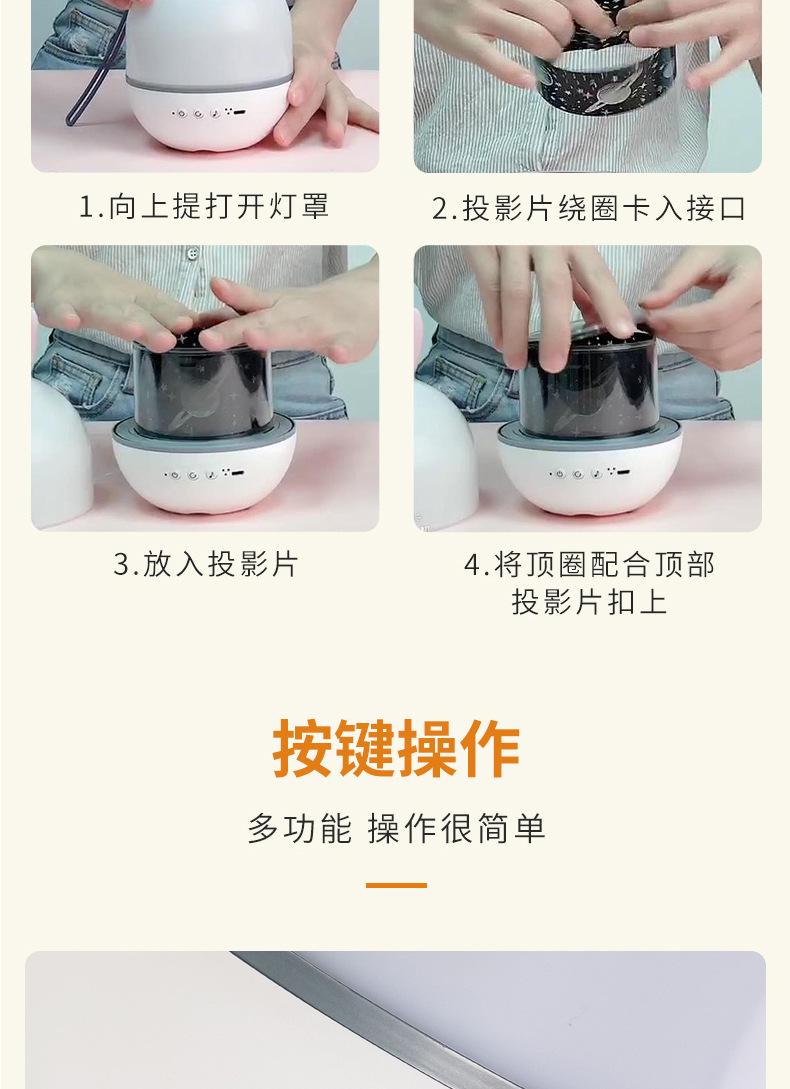 1.向上提打开灯罩

2.投影片绕圈卡入接口

3.放入投影片

4.将顶圈配合顶部投影片扣上

按键操作

多功能 操作很简单