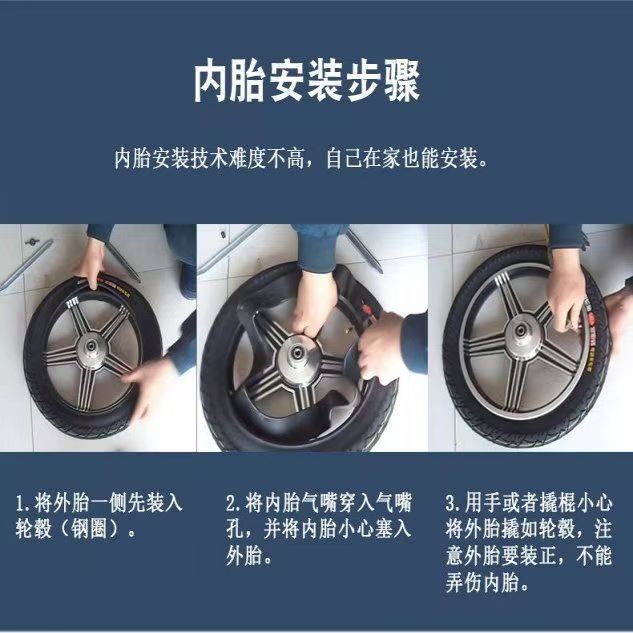 内胎安装步骤

内胎安装技术难度不高，自己在家也能安装。

1.将外胎一侧先装入轮毂（钢圈）。

2.将内胎气嘴穿入气嘴孔，并将内胎小心塞入外胎。

3.用手或者撬棍小心将外胎撬如轮毂，注意外胎要装正，不能弄伤内胎。