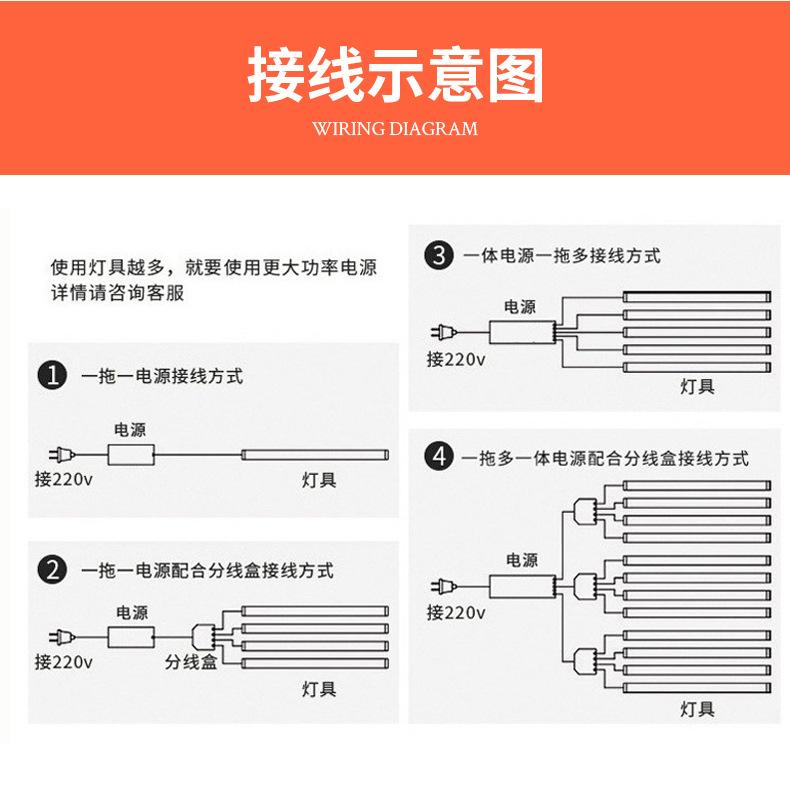 接线示意图
WIRING DIAGRAM

使用灯具越多，就要使用更大功率电源
详情请咨询客服

1 一拖一电源接线方式
电源
接220v
灯具

2 一拖一电源配合分线盒接线方式
电源
接220v
分线盒
灯具

3 一体电源一拖多接线方式
电源
接220v
灯具

4 一拖多一体电源配合分线盒接线方式
电源
接220v
灯具