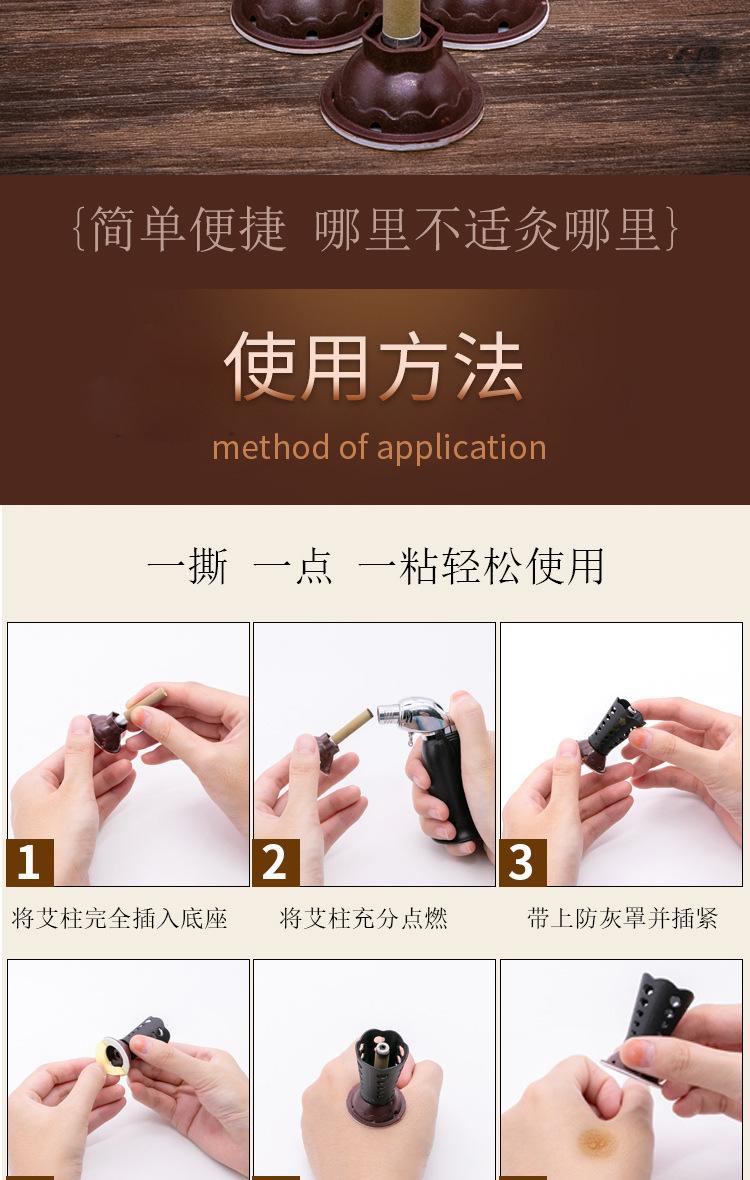 {简单便捷 哪里不适灸哪里}

使用方法

method of application

一撕 一点 一粘轻松使用

1

将艾柱完全插入底座

2

将艾柱充分点燃

3

带上防灰罩并插紧