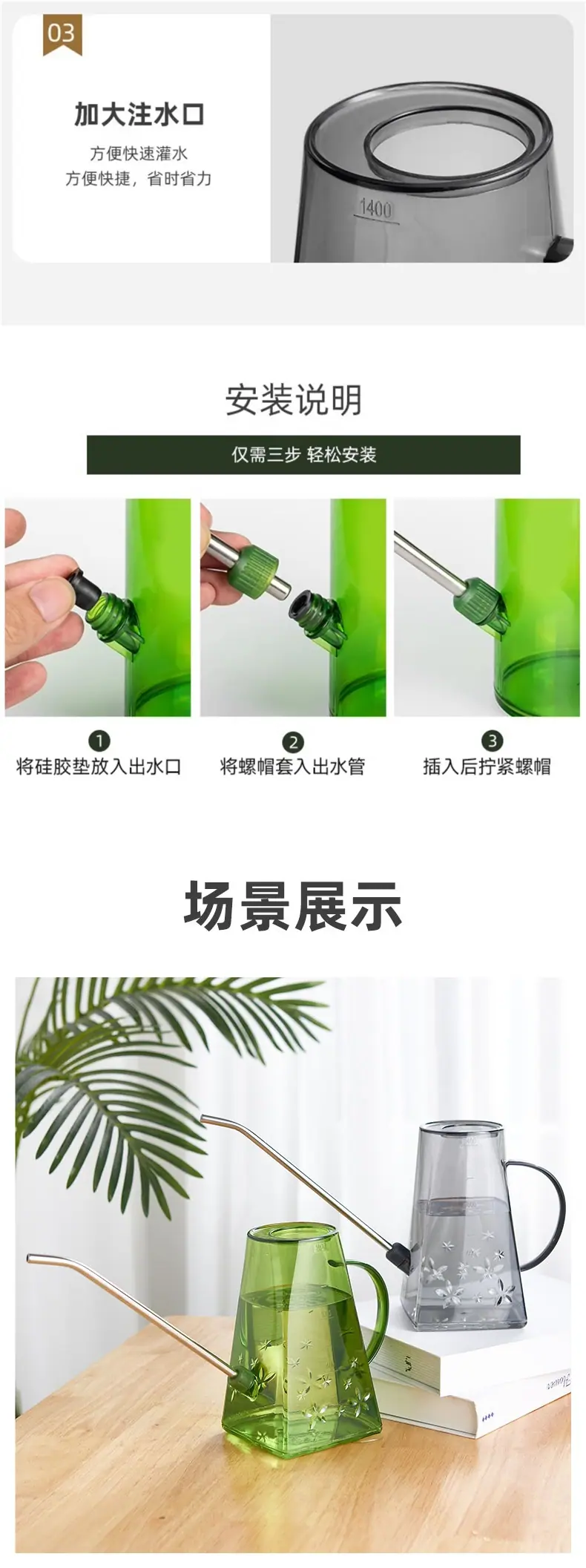 03

加大注水口

方便快速灌水
方便快捷，省时省力

1400

安装说明

仅需三步 轻松安装

1
将硅胶垫放入出水口

2
将螺帽套入出水管

3
插入后拧紧螺帽

场景展示