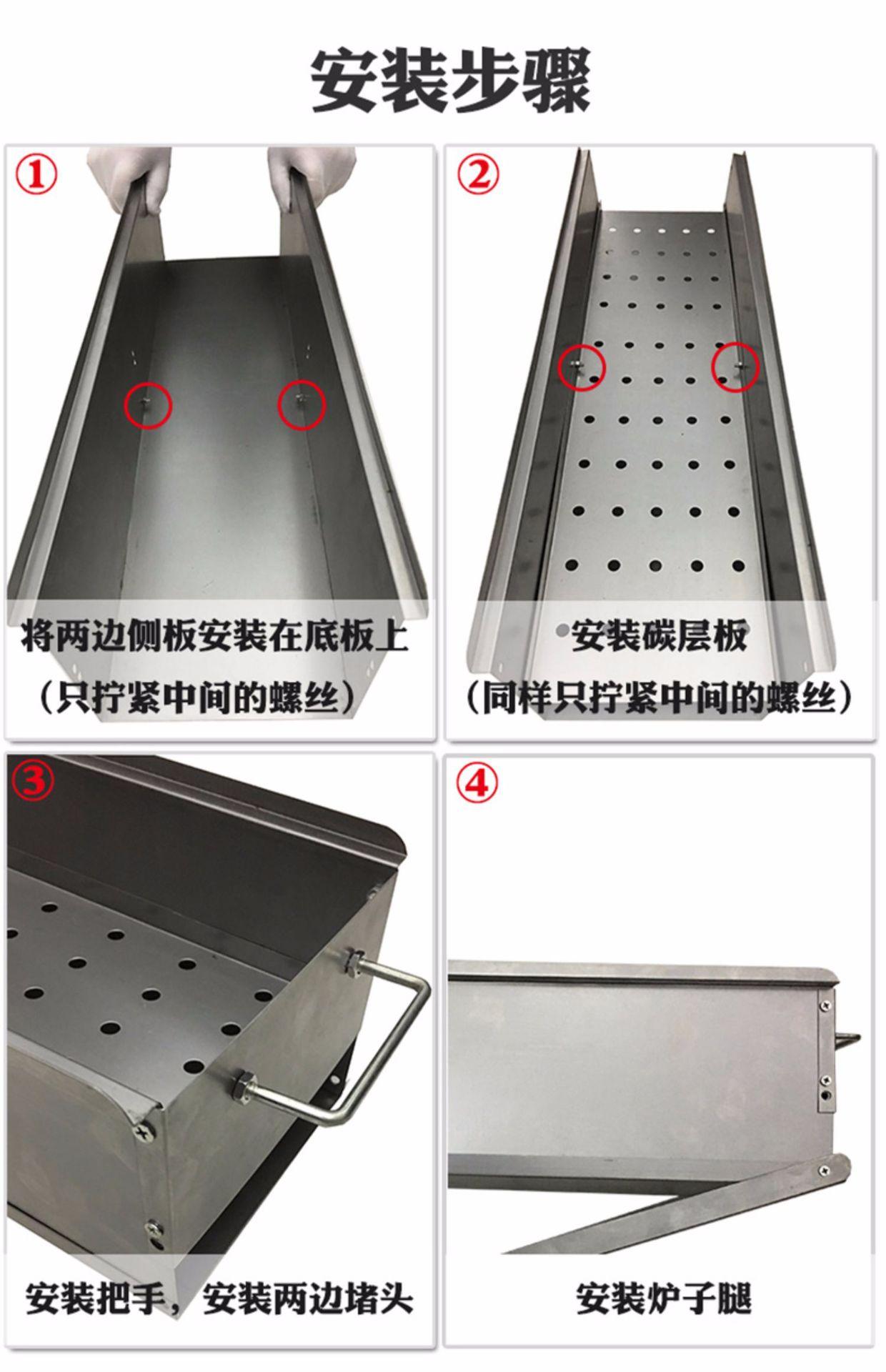 安装步骤

①
将两边侧板安装在底板上
（只拧紧中间的螺丝）

②
安装碳层板
（同样只拧紧中间的螺丝）

③
安装把手，安装两边堵头

④
安装炉子腿