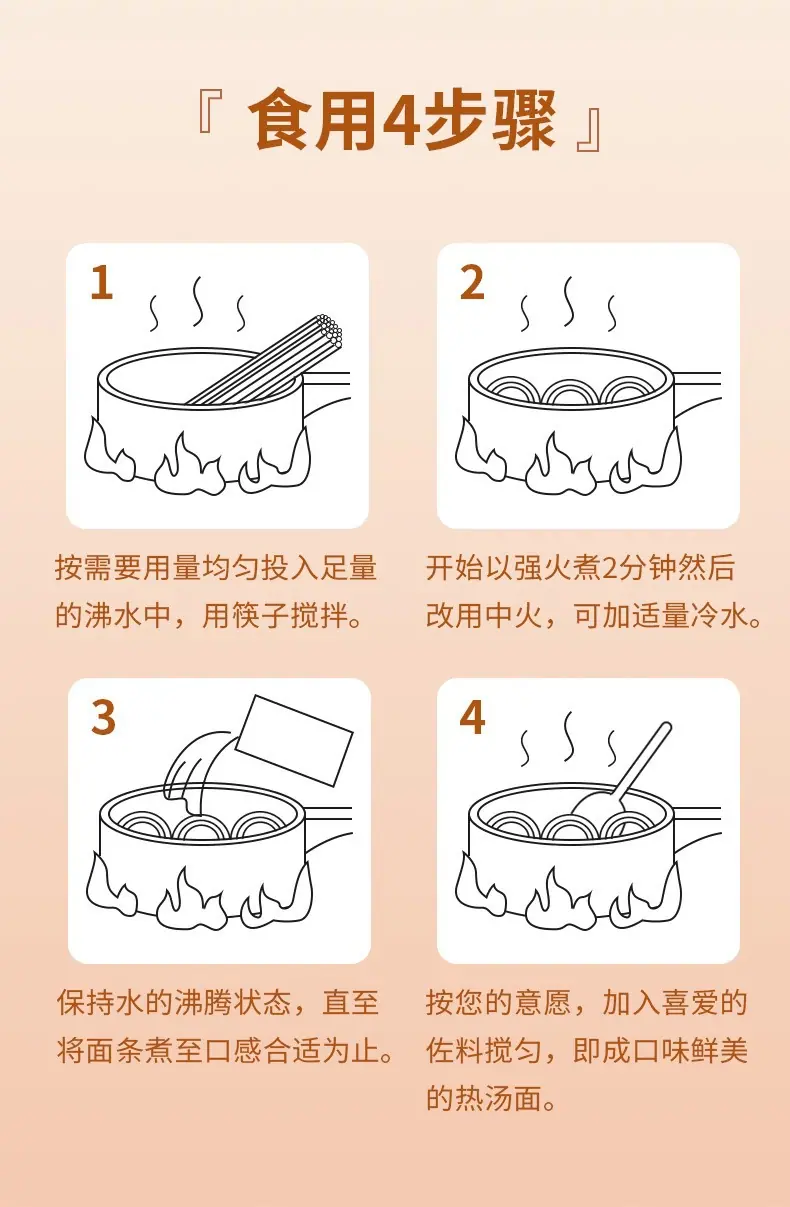 『 食用4步骤 』

1

按需要用量均匀投入足量的沸水中，用筷子搅拌。

2

开始以强火煮2分钟然后改用中火，可加适量冷水。

3

保持水的沸腾状态，直至将面条煮至口感合适为止。

4

按您的意愿，加入喜爱的佐料搅匀，即成口味鲜美的热汤面。