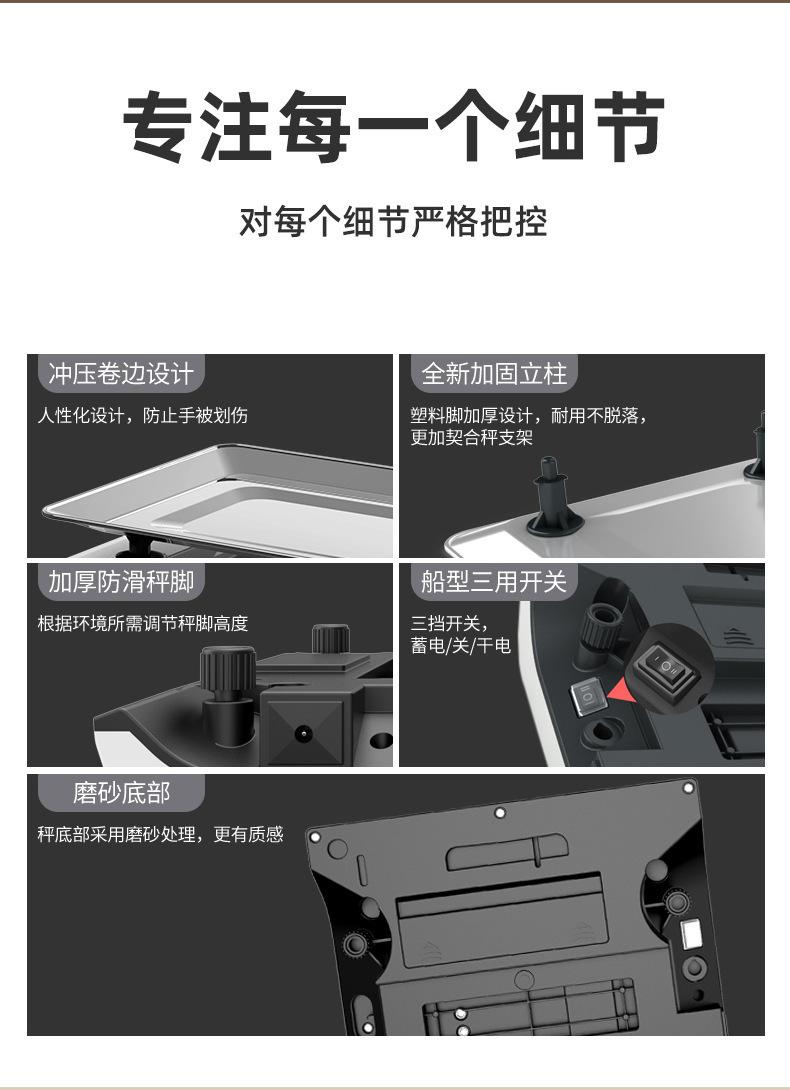 专注每一个细节

对每个细节严格把控

冲压卷边设计

人性化设计，防止手被划伤

全新加固立柱

塑料脚加厚设计，耐用不脱落，更加契合秤支架

加厚防滑秤脚

根据环境所需调节秤脚高度

船型三用开关

三挡开关，蓄电/关/干电

磨砂底部

秤底部采用磨砂处理，更有质感