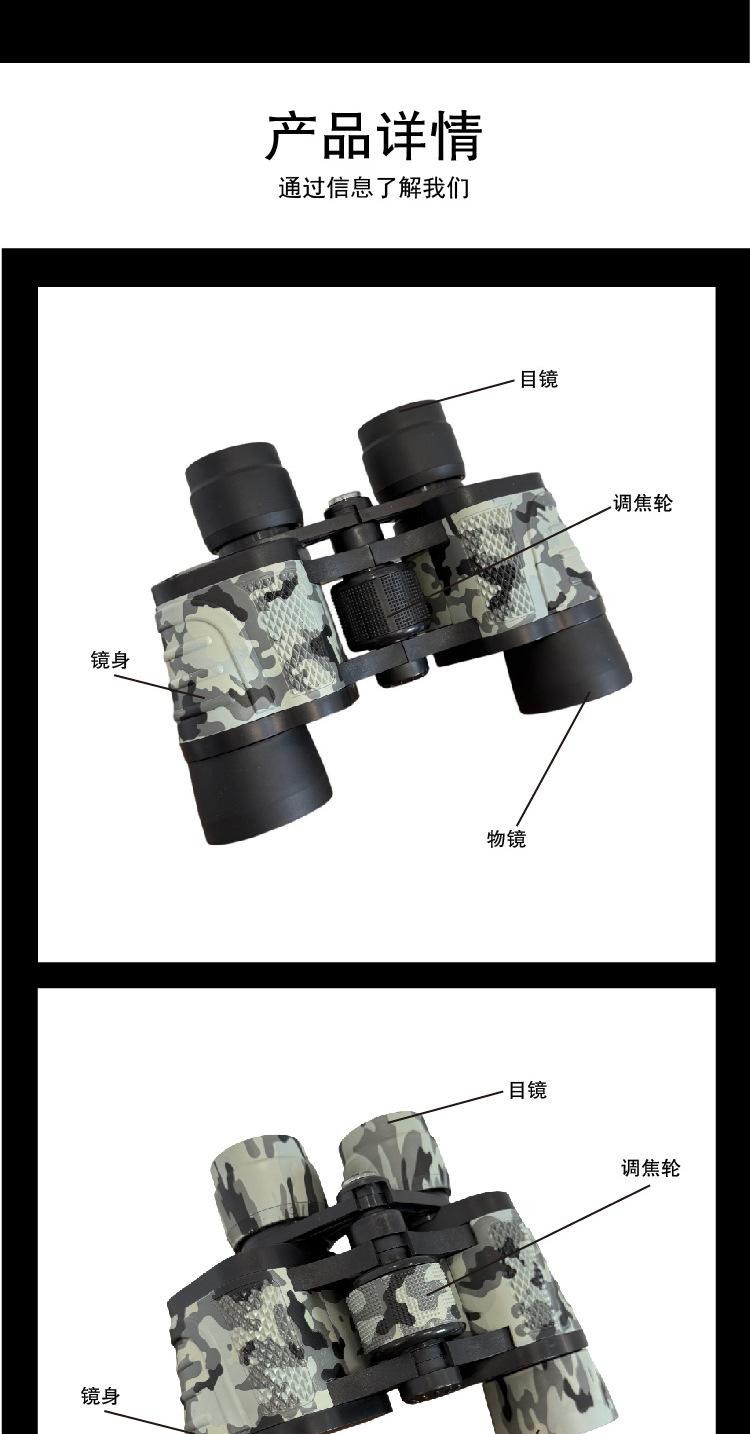 产品详情
通过信息了解我们

目镜
调焦轮
镜身
物镜

目镜
调焦轮
镜身