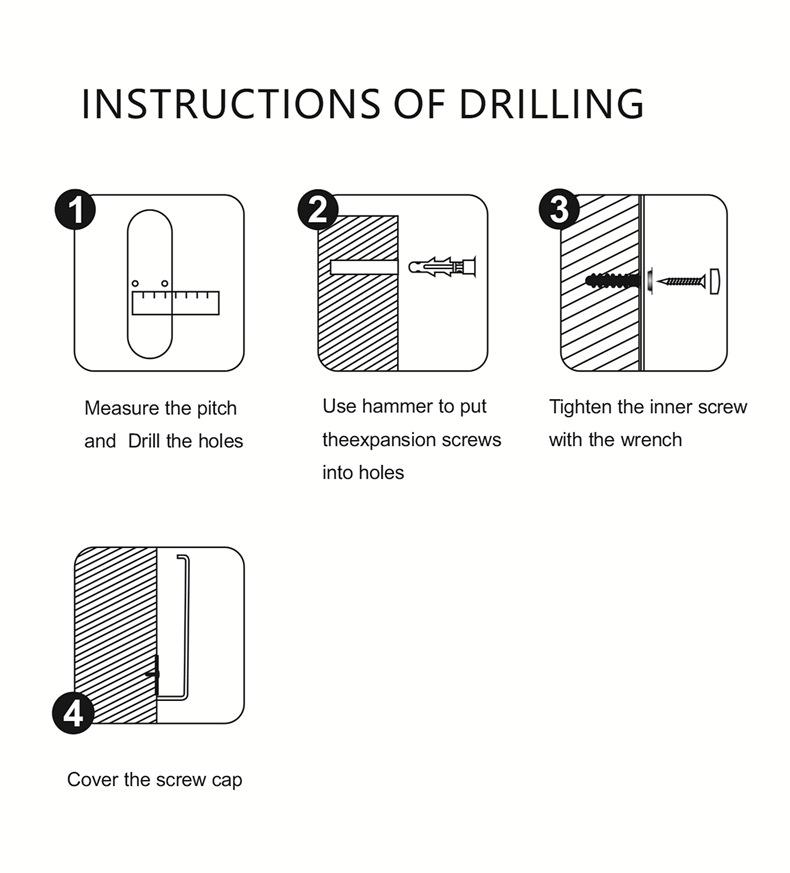 INSTRUCTIONS OF DRILLING

1

Measure the pitch and Drill the holes

2

Use hammer to put theexpansion screws into holes

3

Tighten the inner screw with the wrench

4

Cover the screw cap