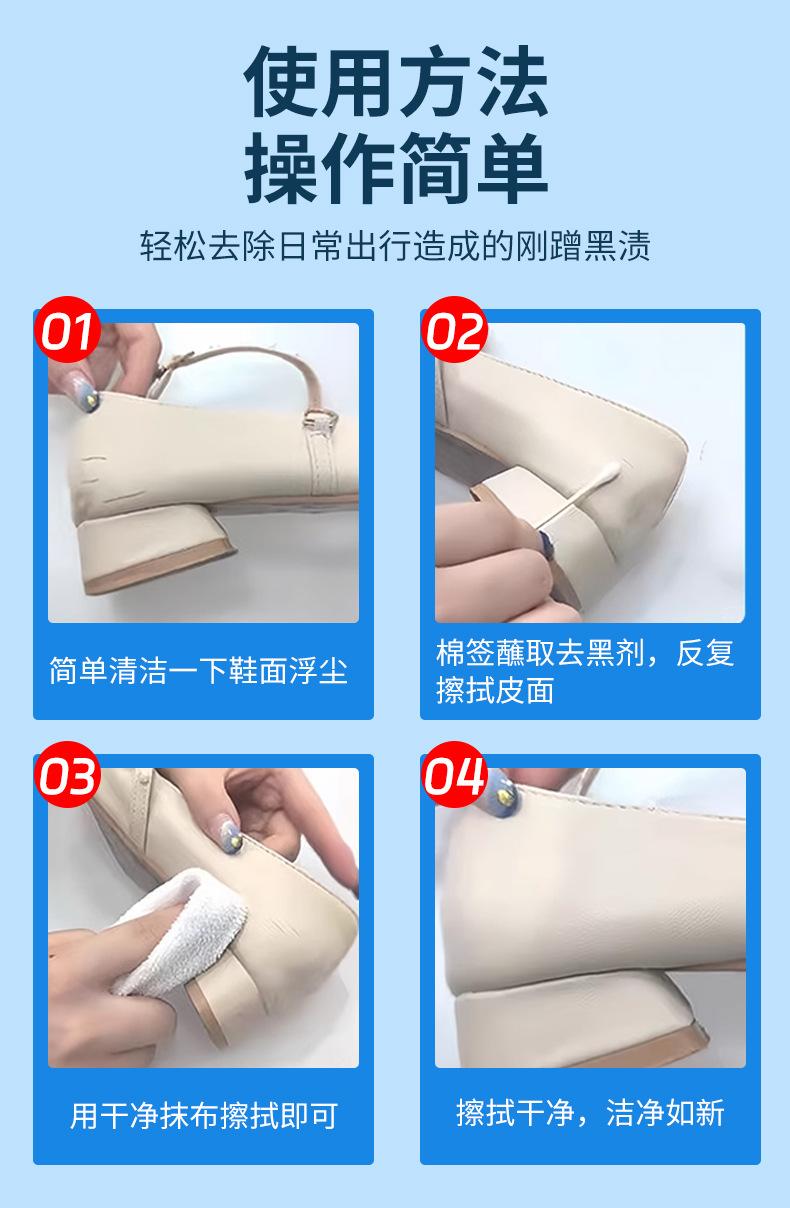 使用方法
操作简单

轻松去除日常出行造成的刚蹭黑渍

01
简单清洁一下鞋面浮尘

02
棉签蘸取去黑剂，反复擦拭皮面

03
用干净抹布擦拭即可

04
擦拭干净，洁净如新