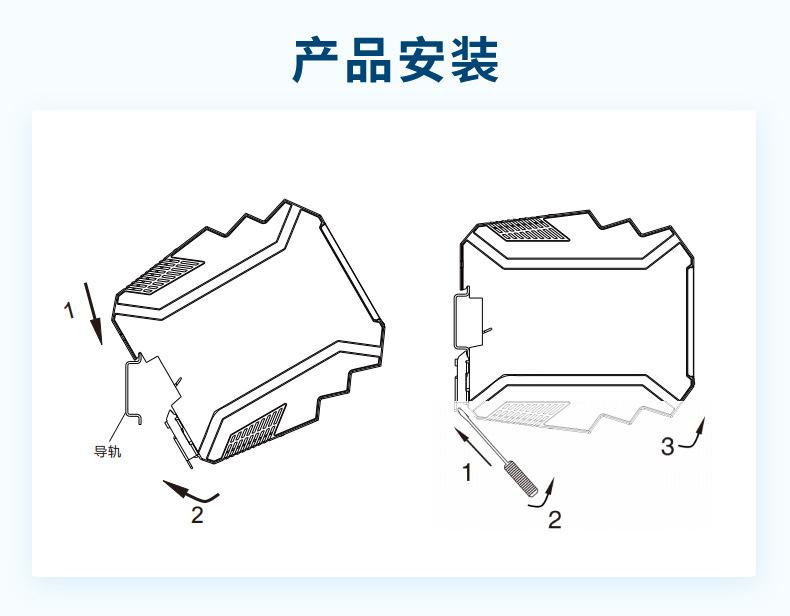 产品安装

1

导轨

2

1

2

3