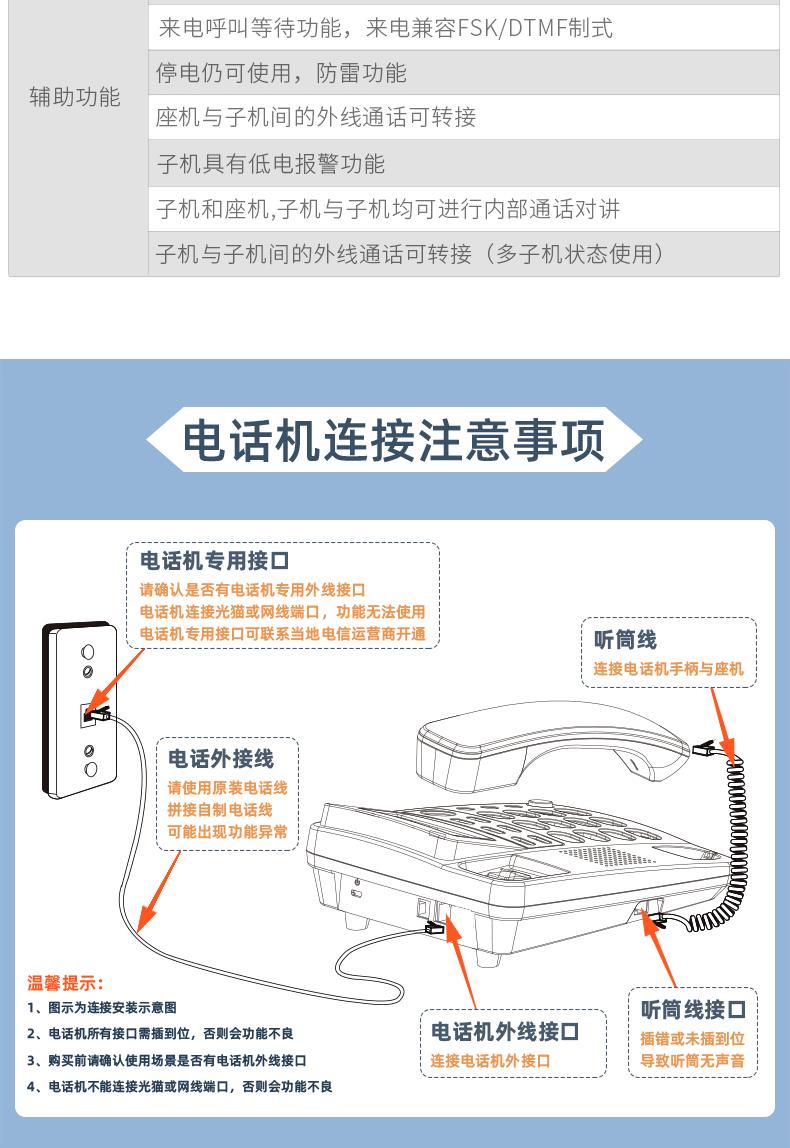 | 辅助功能 | 来电呼叫等待功能，来电兼容FSK/DTMF制式 |
|---|---|
| | 停电仍可使用，防雷功能 |
| | 座机与子机间的外线通话可转接 |
| | 子机具有低电报警功能 |
| | 子机和座机,子机与子机均可进行内部通话对讲 |
| | 子机与子机间的外线通话可转接（多子机状态使用） |

电话机连接注意事项

电话机专用接口
请确认是否有电话机专用外线接口
电话机连接光猫或网线端口，功能无法使用
电话机专用接口可联系当地电信运营商开通

听筒线
连接电话机手柄与座机

电话外接线
请使用原装电话线
拼接自制电话线
可能出现功能异常

温馨提示：
1、图示为连接安装示意图
2、电话机所有接口需插到位，否则会功能不良
3、购买前请确认使用场景是否有电话机外线接口
4、电话机不能连接光猫或网线端口，否则会功能不良

电话机外线接口
连接电话机外接口

听筒线接口
插错或未插到位
导致听筒无声音