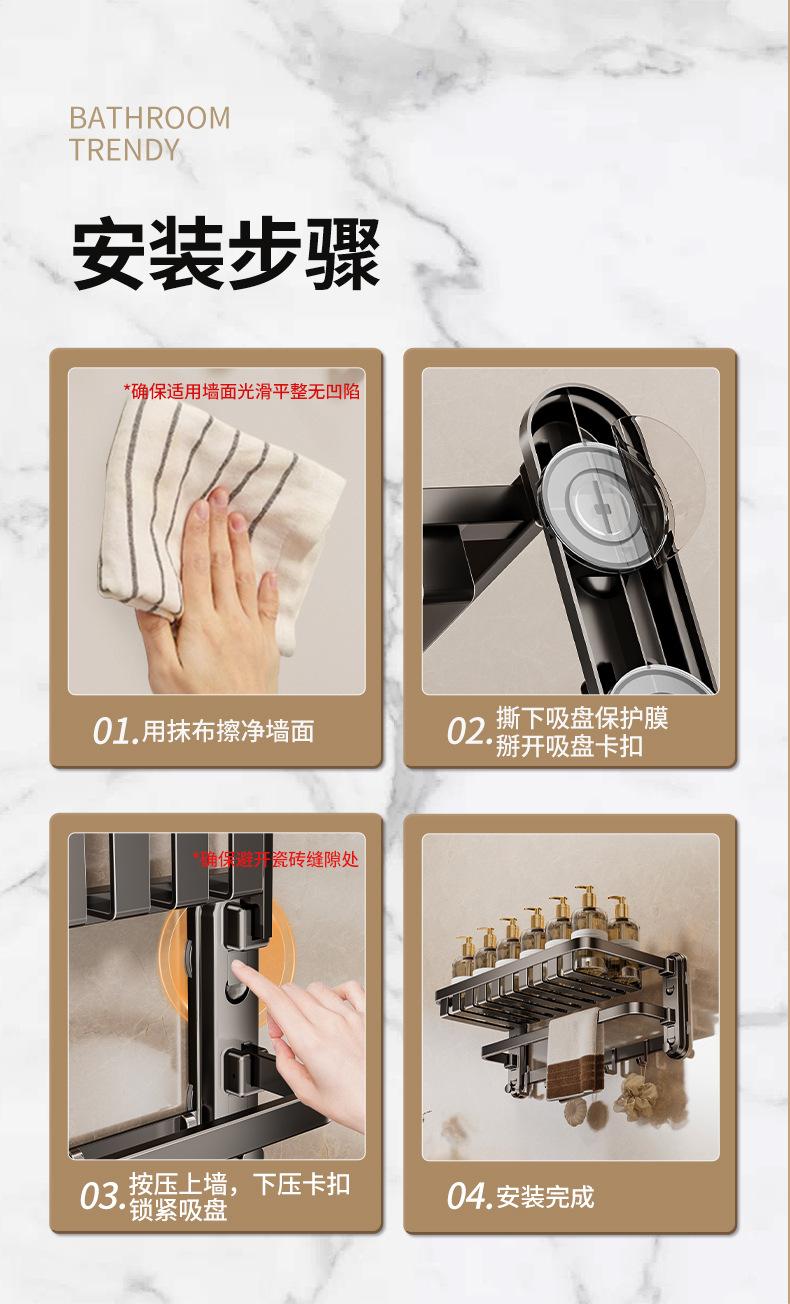 BATHROOM
TRENDY

安装步骤

*确保适用墙面光滑平整无凹陷

01.用抹布擦净墙面

02.撕下吸盘保护膜
掰开吸盘卡扣

*确保避开瓷砖缝隙处

03.按压上墙，下压卡扣
锁紧吸盘

04.安装完成