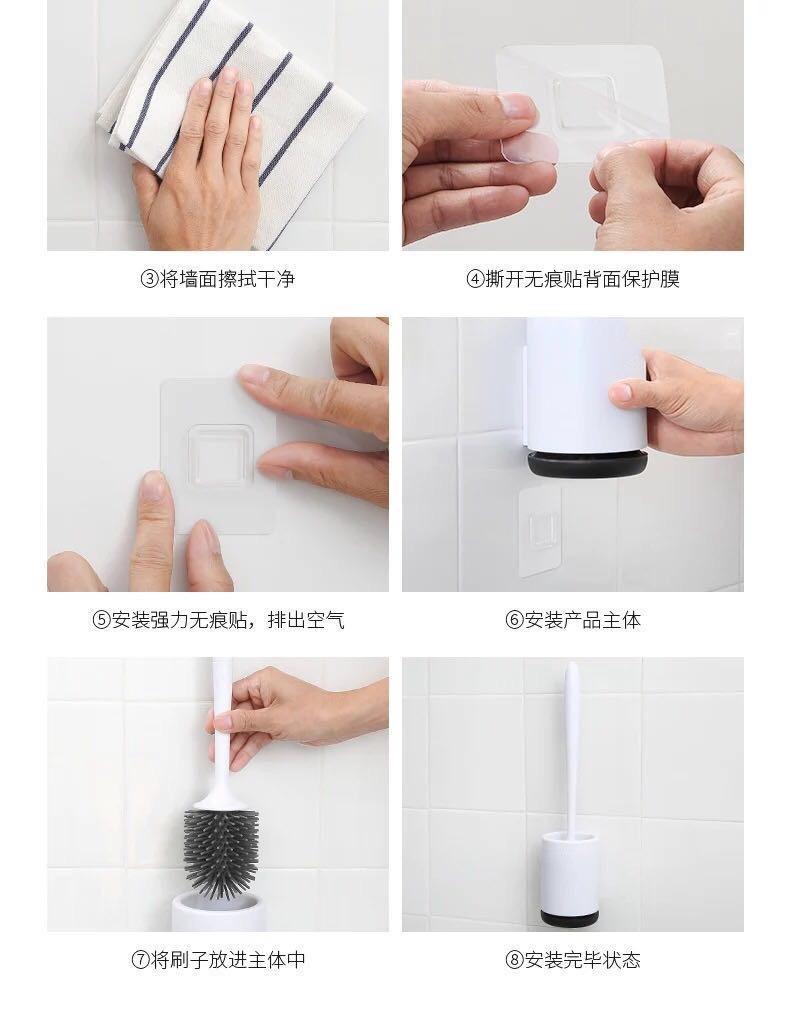 ③将墙面擦拭干净

④撕开无痕贴背面保护膜

⑤安装强力无痕贴，排出空气

⑥安装产品主体

⑦将刷子放进主体中

⑧安装完毕状态