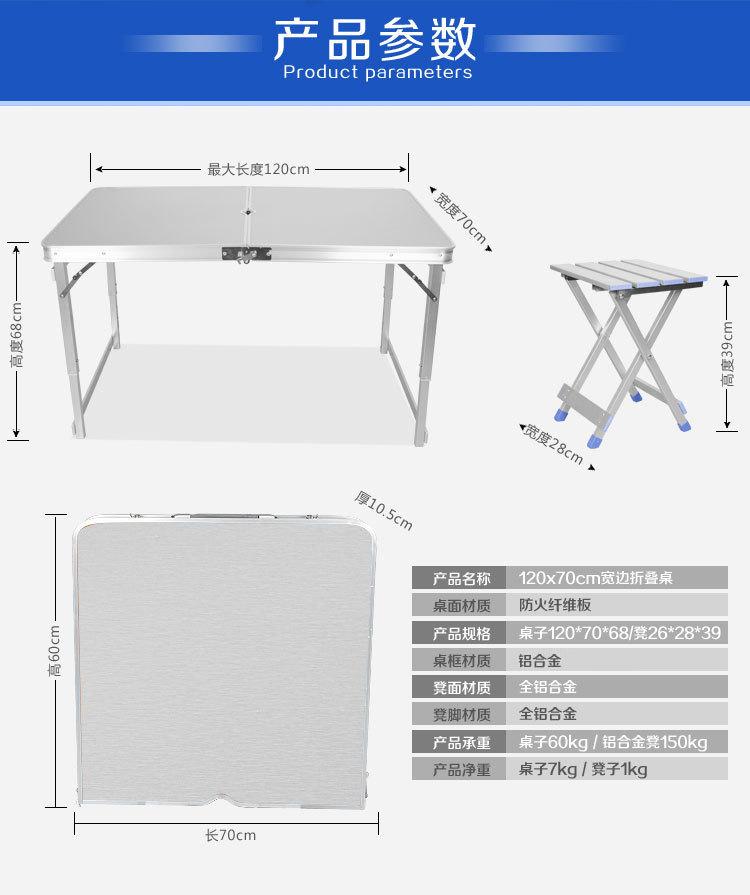 产品参数
Product parameters

最大长度120cm

宽度70cm

高度68cm

高度39cm

宽度28cm

厚10.5cm

高60cm

长70cm

| 产品名称 | 120x70cm宽边折叠桌 |
|---|---|
| 桌面材质 | 防火纤维板 |
| 产品规格 | 桌子120*70*68/凳26*28*39 |
| 桌框材质 | 铝合金 |
| 凳面材质 | 全铝合金 |
| 凳脚材质 | 全铝合金 |
| 产品承重 | 桌子60kg / 铝合金凳150kg |
| 产品净重 | 桌子7kg / 凳子1kg |