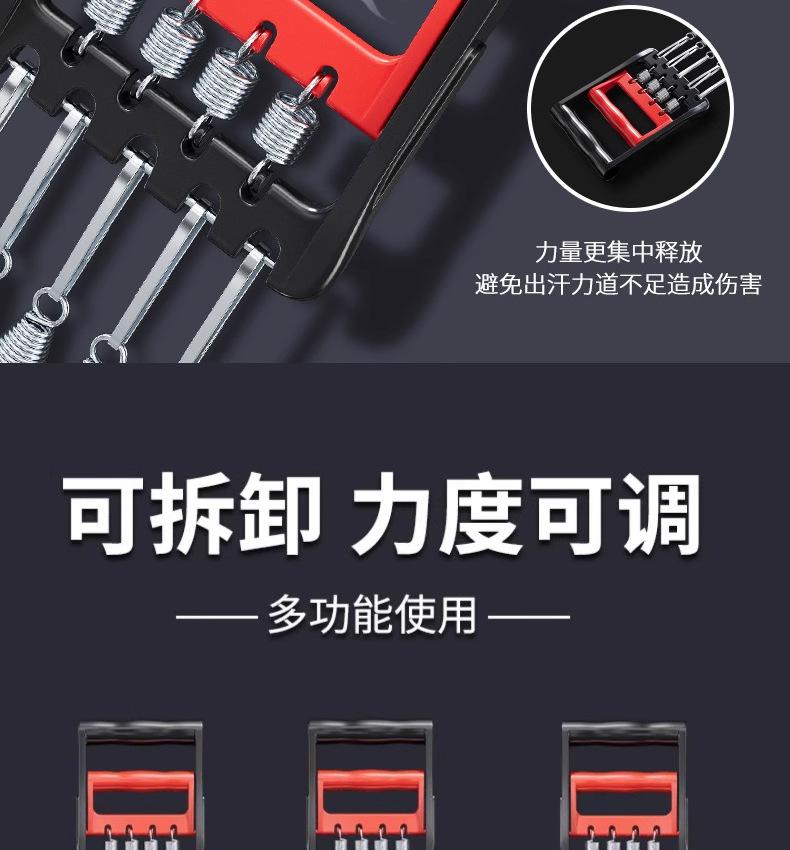 力量更集中释放
避免出汗力道不足造成伤害

可拆卸 力度可调

—— 多功能使用 ——