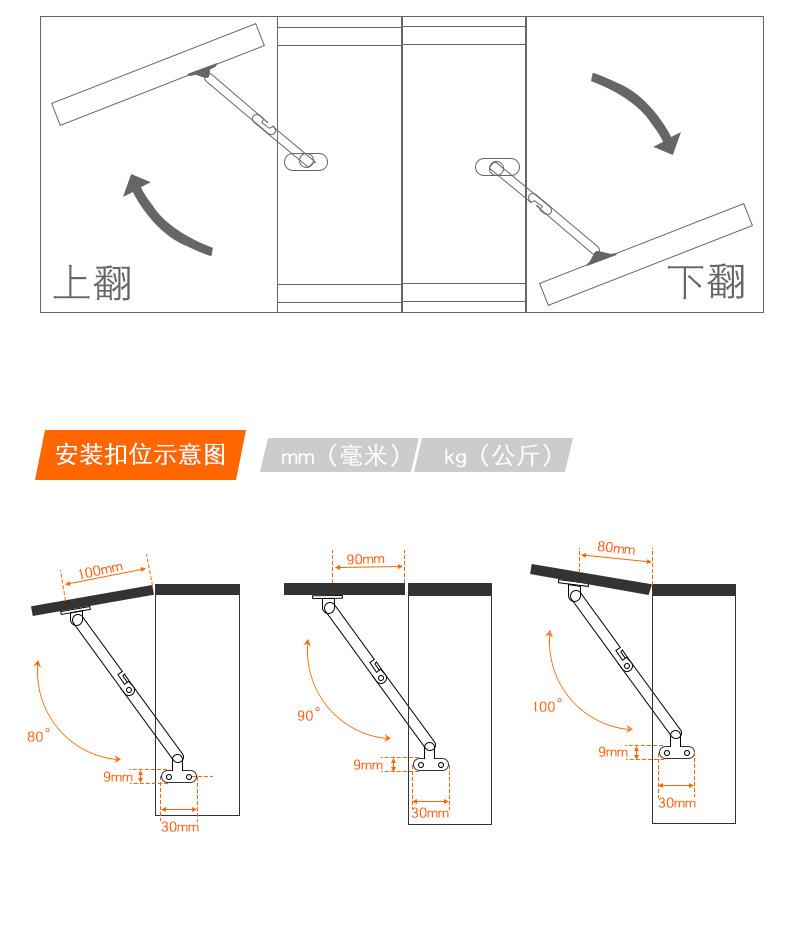 上翻

下翻

安装扣位示意图

mm（毫米）

kg（公斤）

100mm

80°

9mm

30mm

90mm

90°

9mm

30mm

80mm

100°

9mm

30mm