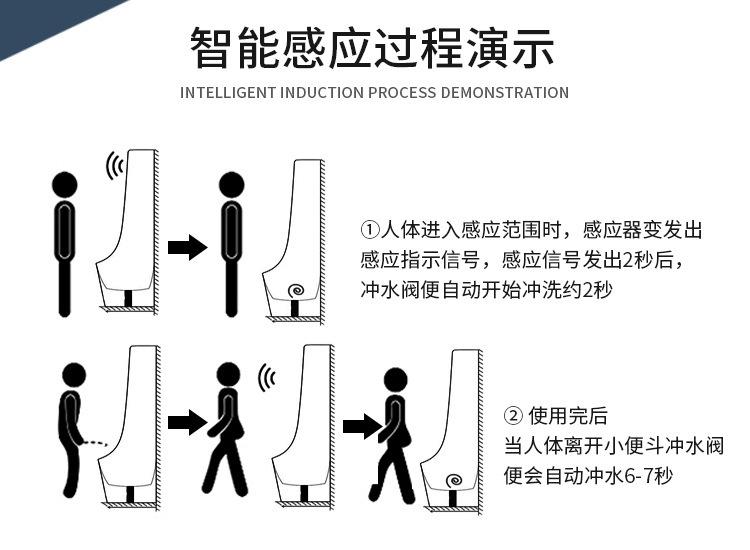 智能感应过程演示
INTELLIGENT INDUCTION PROCESS DEMONSTRATION

①人体进入感应范围时，感应器变发出感应指示信号，感应信号发出2秒后，冲水阀便自动开始冲洗约2秒

② 使用完后
当人体离开小便斗冲水阀便会自动冲水6-7秒