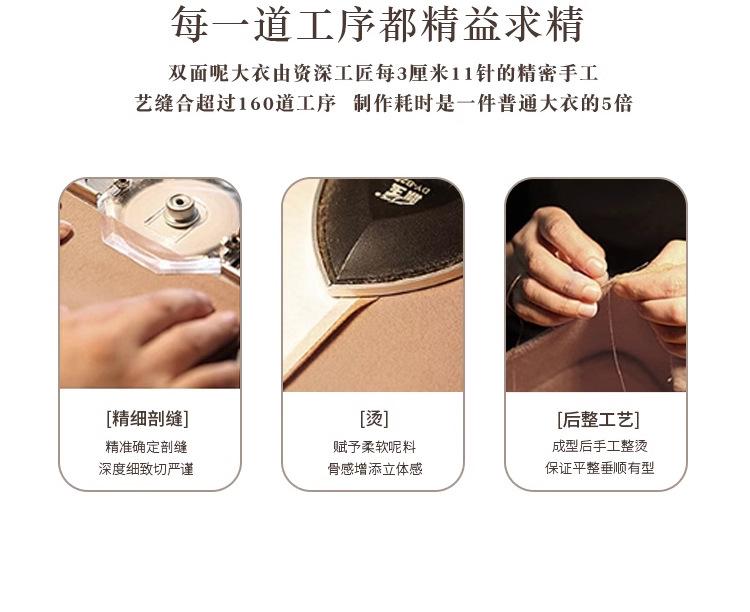 每一道工序都精益求精

双面呢大衣由资深工匠每3厘米11针的精密手工艺缝合超过160道工序 制作耗时是一件普通大衣的5倍

[精细剖缝]
精准确定剖缝
深度细致切严谨

[烫]
赋予柔软呢料
骨感增添立体感

[后整工艺]
成型后手工整烫
保证平整垂顺有型