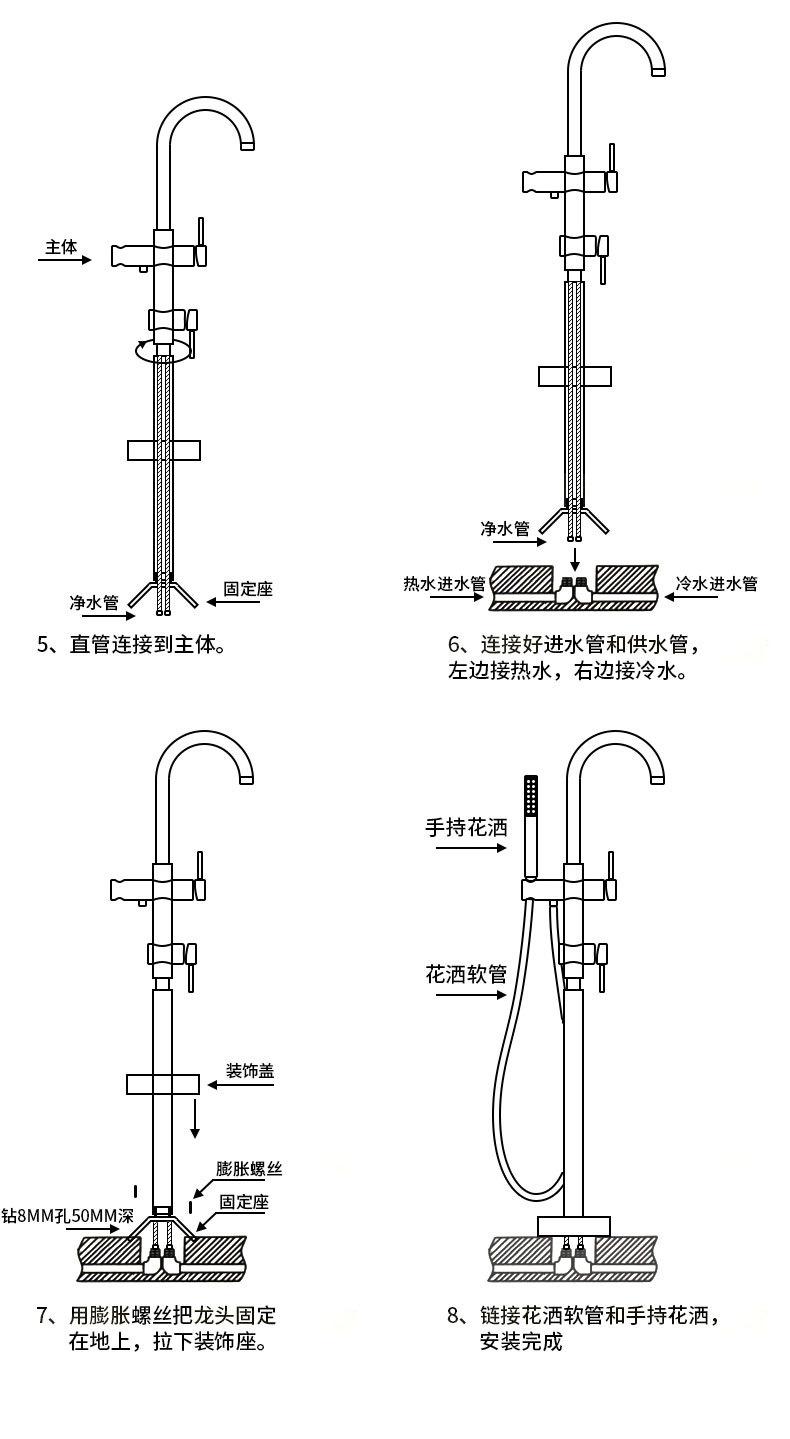 主体

净水管

固定座

5、直管连接到主体。

净水管

热水进水管

冷水进水管

6、连接好进水管和供水管，左边接热水，右边接冷水。

装饰盖

膨胀螺丝

固定座

钻8MM孔50MM深

7、用膨胀螺丝把龙头固定在地上，拉下装饰座。

手持花洒

花洒软管

8、链接花洒软管和手持花洒，安装完成