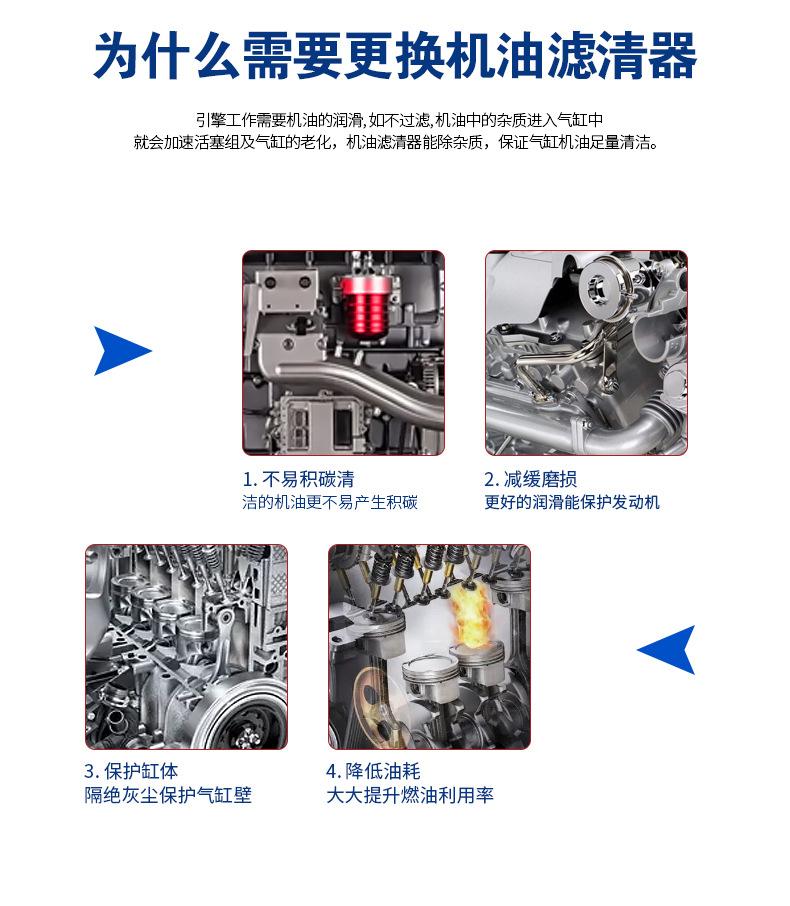 为什么需要更换机油滤清器

引擎工作需要机油的润滑,如不过滤,机油中的杂质进入气缸中
就会加速活塞组及气缸的老化，机油滤清器能除杂质，保证气缸机油足量清洁。

1. 不易积碳清
洁的机油更不易产生积碳

2. 减缓磨损
更好的润滑能保护发动机

3. 保护缸体
隔绝灰尘保护气缸壁

4. 降低油耗
大大提升燃油利用率