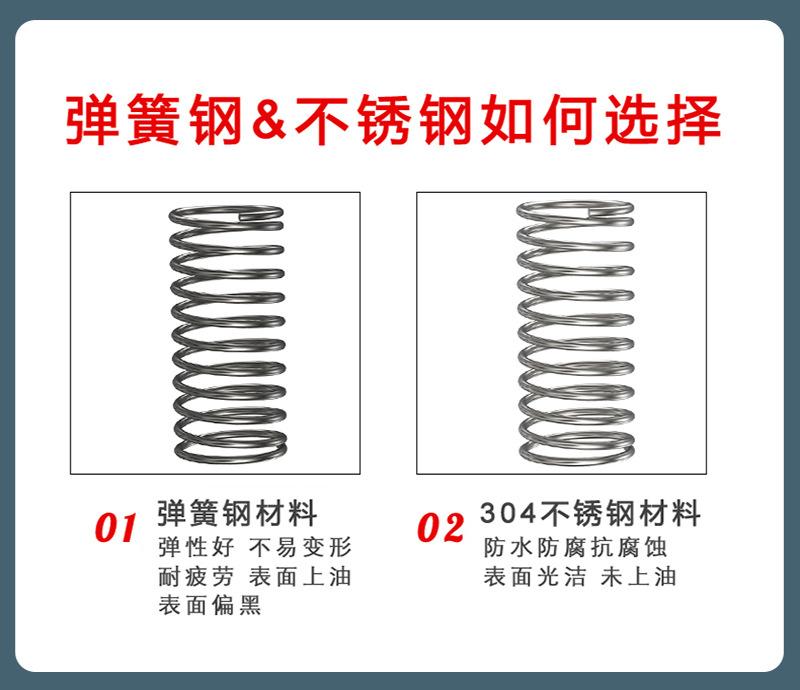 弹簧钢&不锈钢如何选择

01 弹簧钢材料
弹性好 不易变形
耐疲劳 表面上油
表面偏黑

02 304不锈钢材料
防水防腐抗腐蚀
表面光洁 未上油