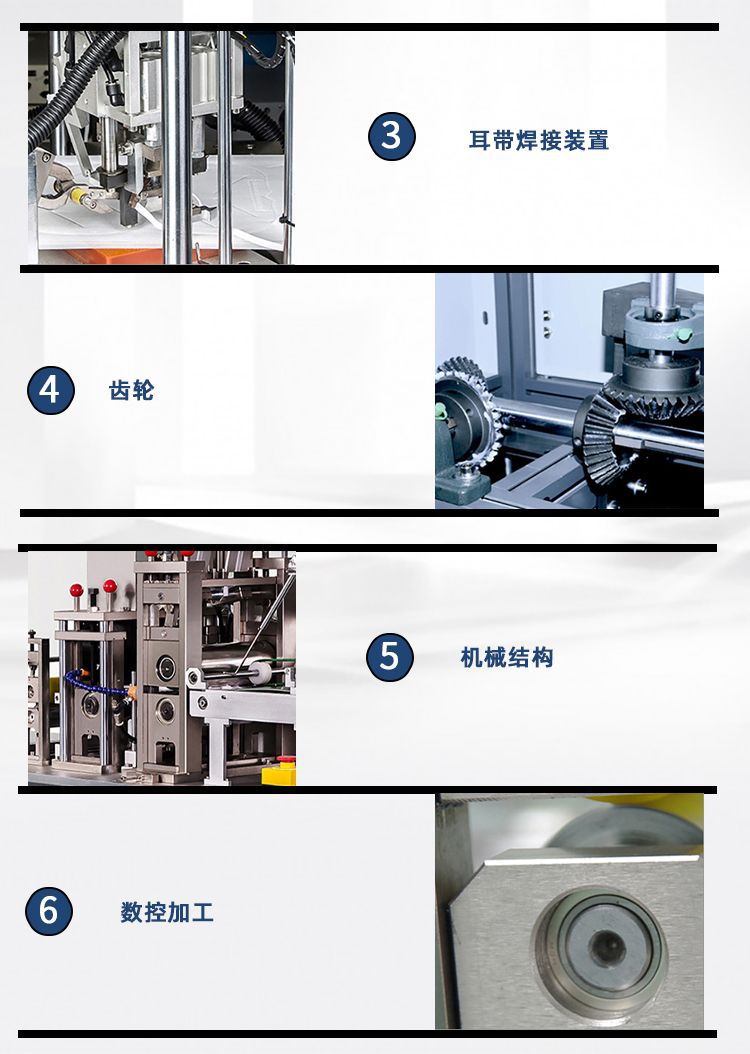 3 耳带焊接装置

4 齿轮

5 机械结构

6 数控加工