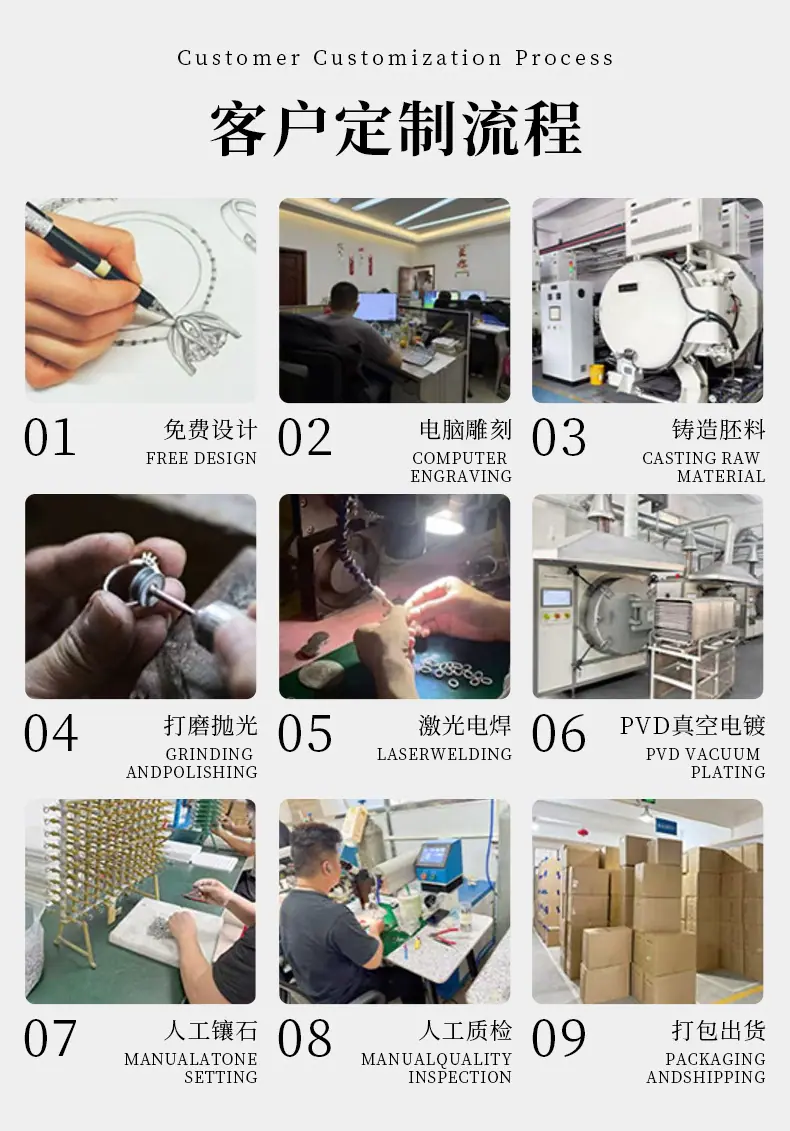 Customer Customization Process

客户定制流程

01 免费设计 FREE DESIGN

02 电脑雕刻 COMPUTER ENGRAVING

03 铸造胚料 CASTING RAW MATERIAL

04 打磨抛光 GRINDING ANDPOLISHING

05 激光电焊 LASERWELDING

06 PVD真空电镀 PVD VACUUM PLATING

07 人工镶石 MANUALATONE SETTING

08 人工质检 MANUALQUALITY INSPECTION

09 打包出货 PACKAGING ANDSHIPPING