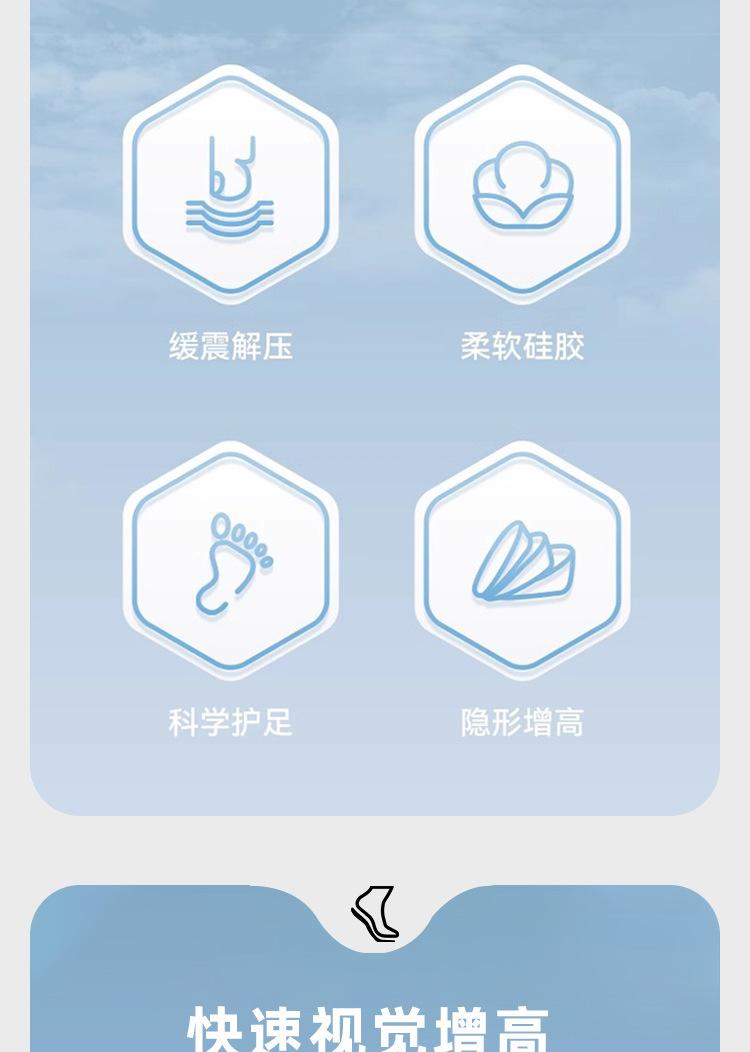 缓震解压

柔软硅胶

科学护足

隐形增高

快速视觉增高