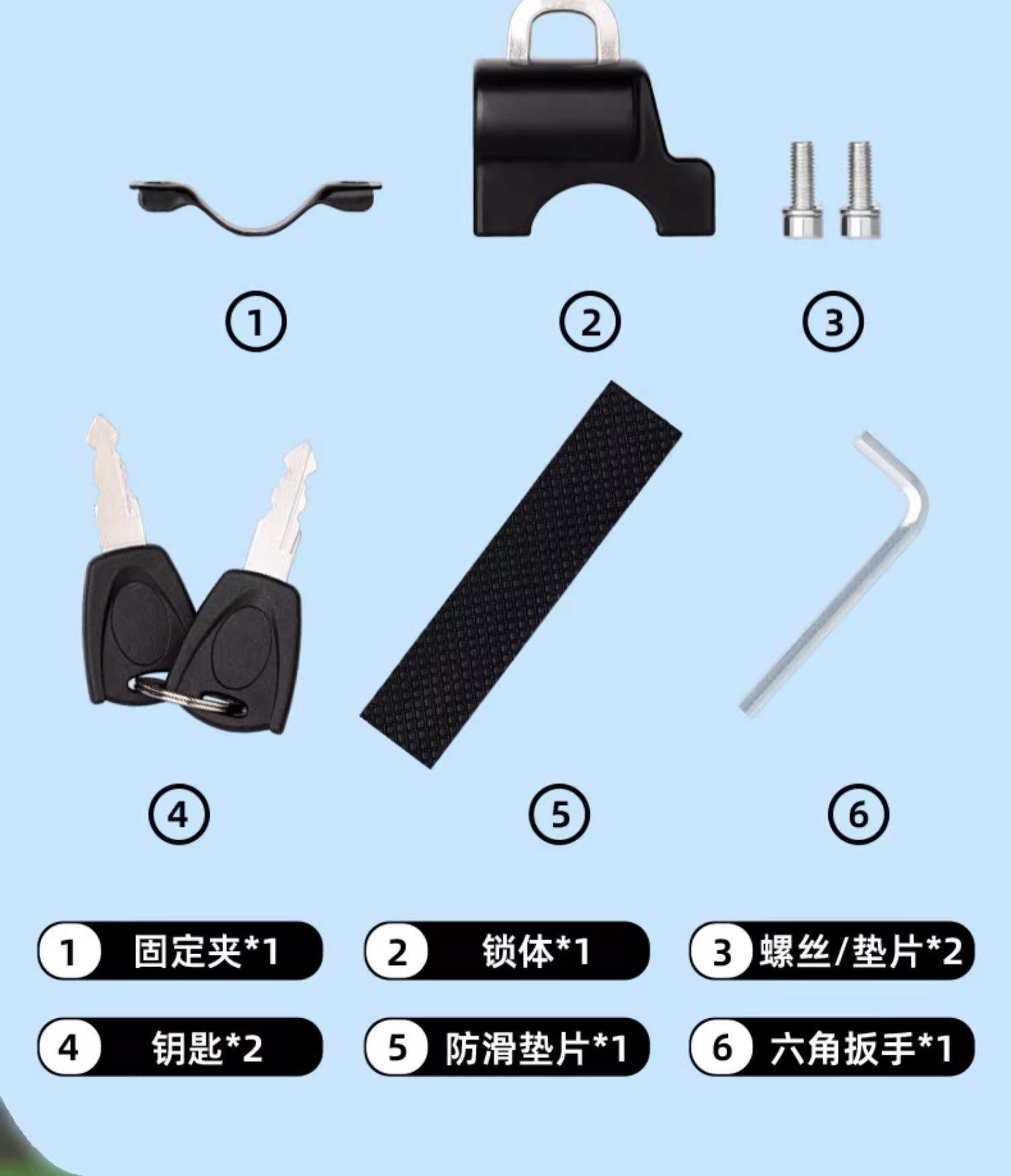 ①

②

③

④

⑤

⑥

1 固定夹*1

2 锁体*1

3 螺丝/垫片*2

4 钥匙*2

5 防滑垫片*1

6 六角扳手*1