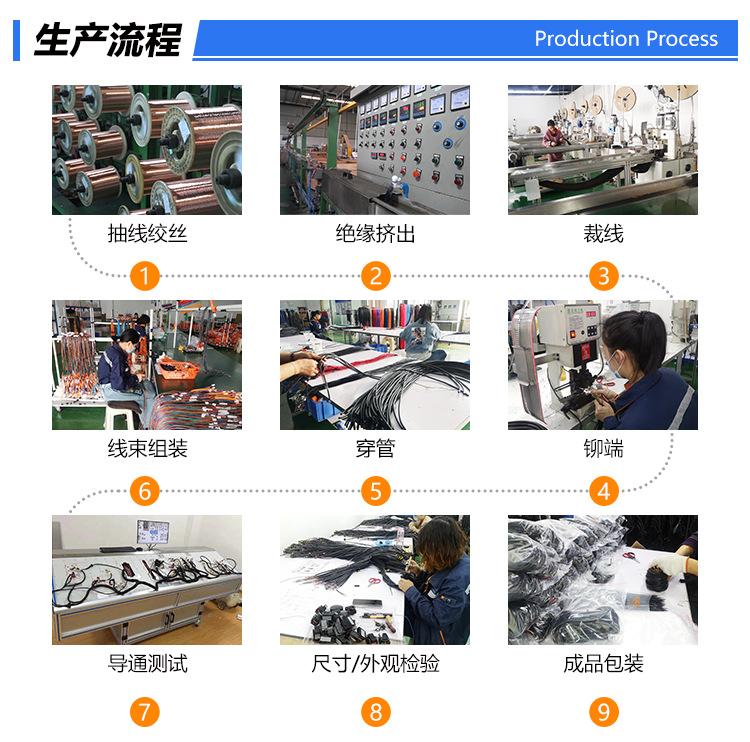 生产流程

Production Process

抽线绞丝

绝缘挤出

裁线

1

2

3

线束组装

穿管

铆端

6

5

4

导通测试

尺寸/外观检验

成品包装

7

8

9