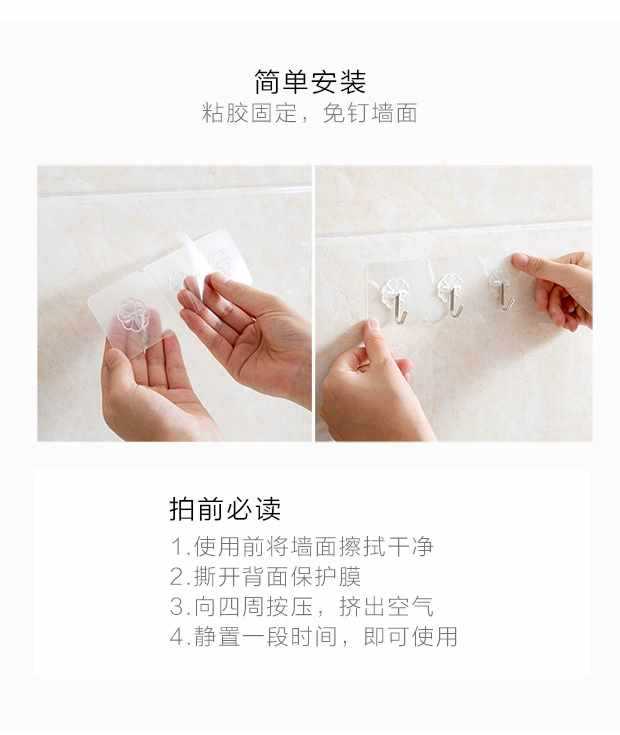 简单安装
粘胶固定，免钉墙面

拍前必读
1.使用前将墙面擦拭干净
2.撕开背面保护膜
3.向四周按压，挤出空气
4.静置一段时间，即可使用