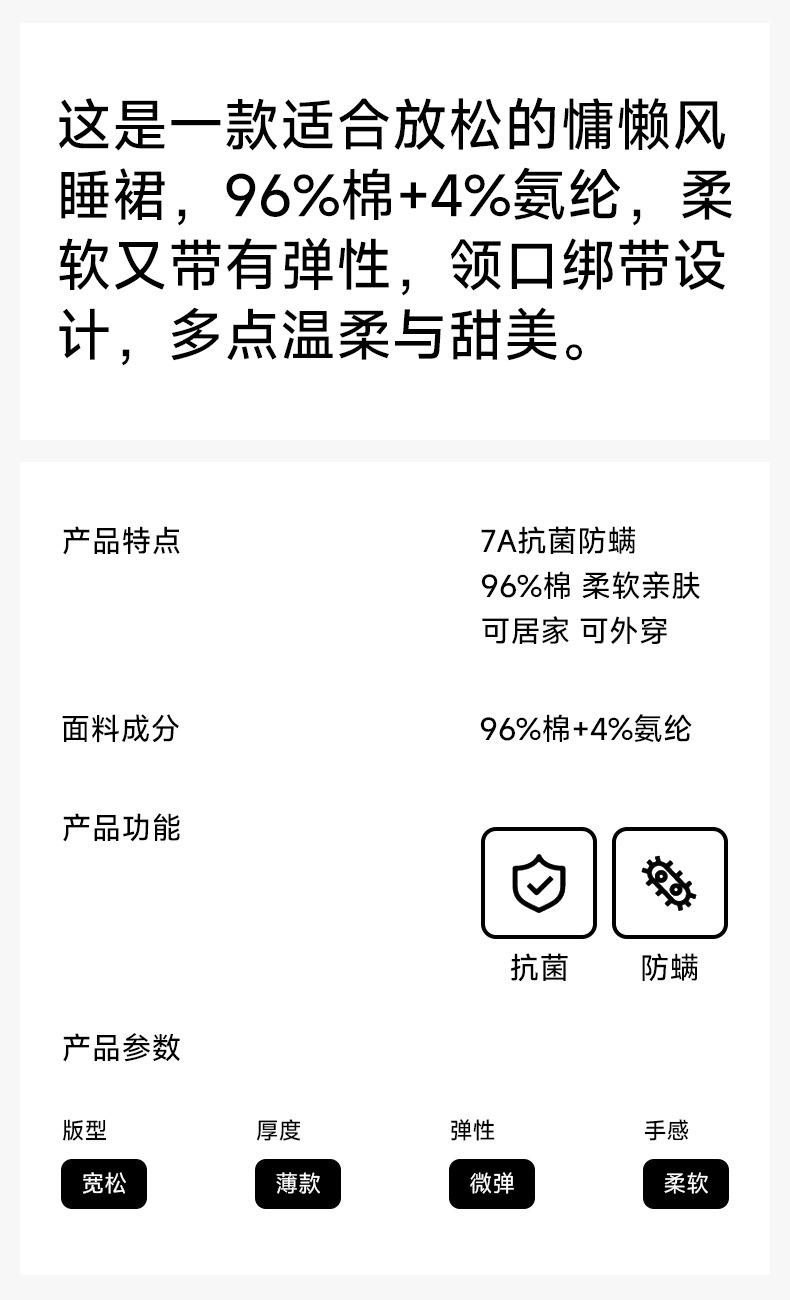 这是一款适合放松的慵懒风睡裙，96%棉+4%氨纶，柔软又带有弹性，领口绑带设计，多点温柔与甜美。

产品特点
7A抗菌防螨
96%棉 柔软亲肤
可居家 可外穿

面料成分
96%棉+4%氨纶

产品功能
抗菌
防螨

产品参数

版型
宽松

厚度
薄款

弹性
微弹

手感
柔软