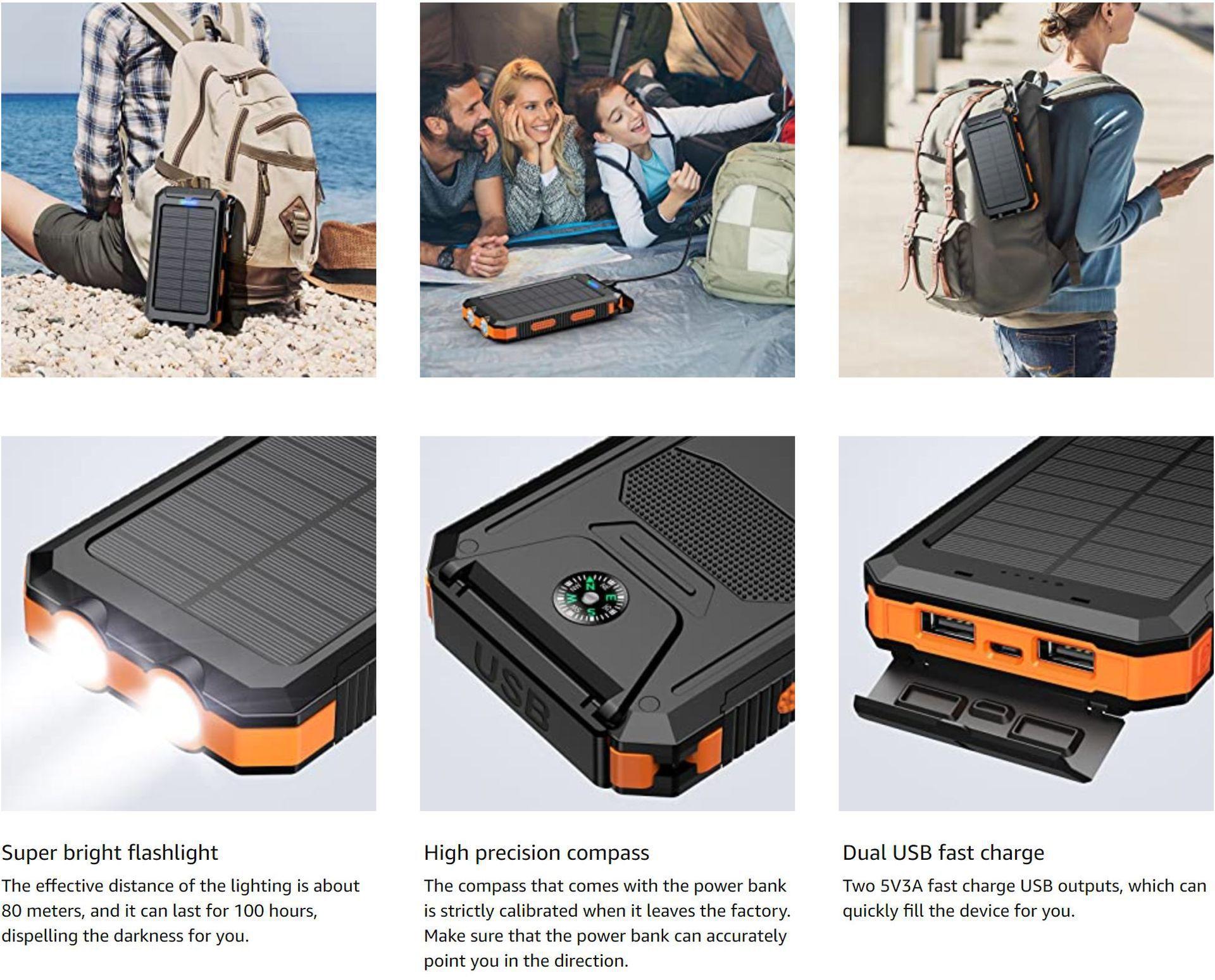 USB

Super bright flashlight
The effective distance of the lighting is about 80 meters, and it can last for 100 hours, dispelling the darkness for you.

High precision compass
The compass that comes with the power bank is strictly calibrated when it leaves the factory. Make sure that the power bank can accurately point you in the direction.

Dual USB fast charge
Two 5V3A fast charge USB outputs, which can quickly fill the device for you.