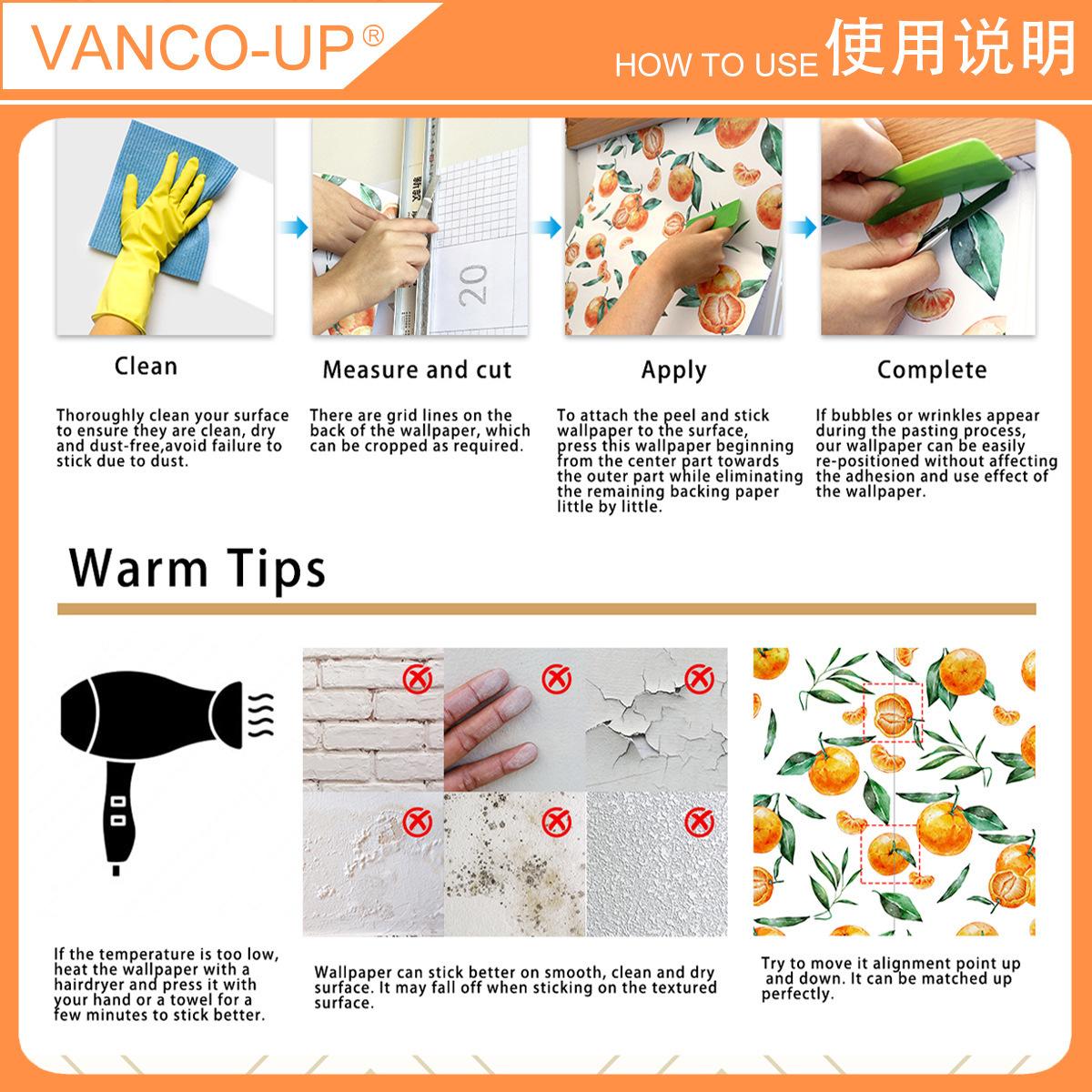 VANCO-UP®

HOW TO USE 使用说明

20

Clean

Thoroughly clean your surface to ensure they are clean, dry and dust-free,avoid failure to stick due to dust.

Measure and cut

There are grid lines on the back of the wallpaper, which can be cropped as required.

Apply

To attach the peel and stick wallpaper to the surface, press this wallpaper beginning from the center part towards the outer part while eliminating the remaining backing paper little by little.

Complete

If bubbles or wrinkles appear during the pasting process, our wallpaper can be easily re-positioned without affecting the adhesion and use effect of the wallpaper.

Warm Tips

If the temperature is too low, heat the wallpaper with a hairdryer and press it with your hand or a towel for a few minutes to stick better.

Wallpaper can stick better on smooth, clean and dry surface. It may fall off when sticking on the textured surface.

Try to move it alignment point up and down. It can be matched up perfectly.