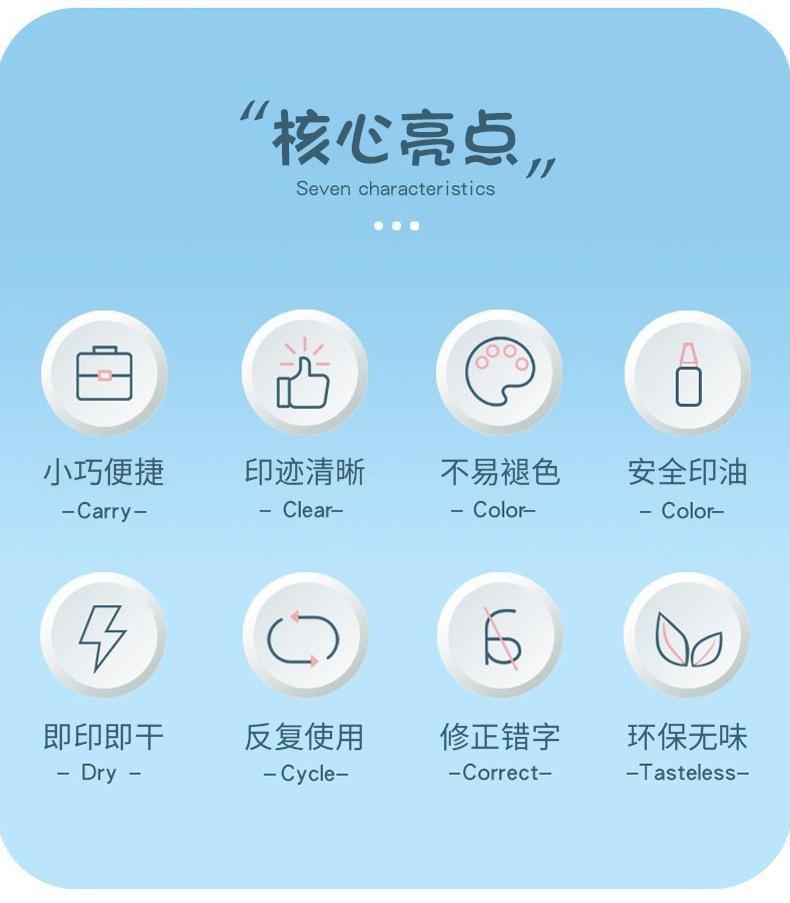 “核心亮点”
Seven characteristics

小巧便捷
-Carry-

印迹清晰
- Clear-

不易褪色
- Color-

安全印油
- Color-

即印即干
- Dry -

反复使用
-Cycle-

修正错字
-Correct-

环保无味
-Tasteless-