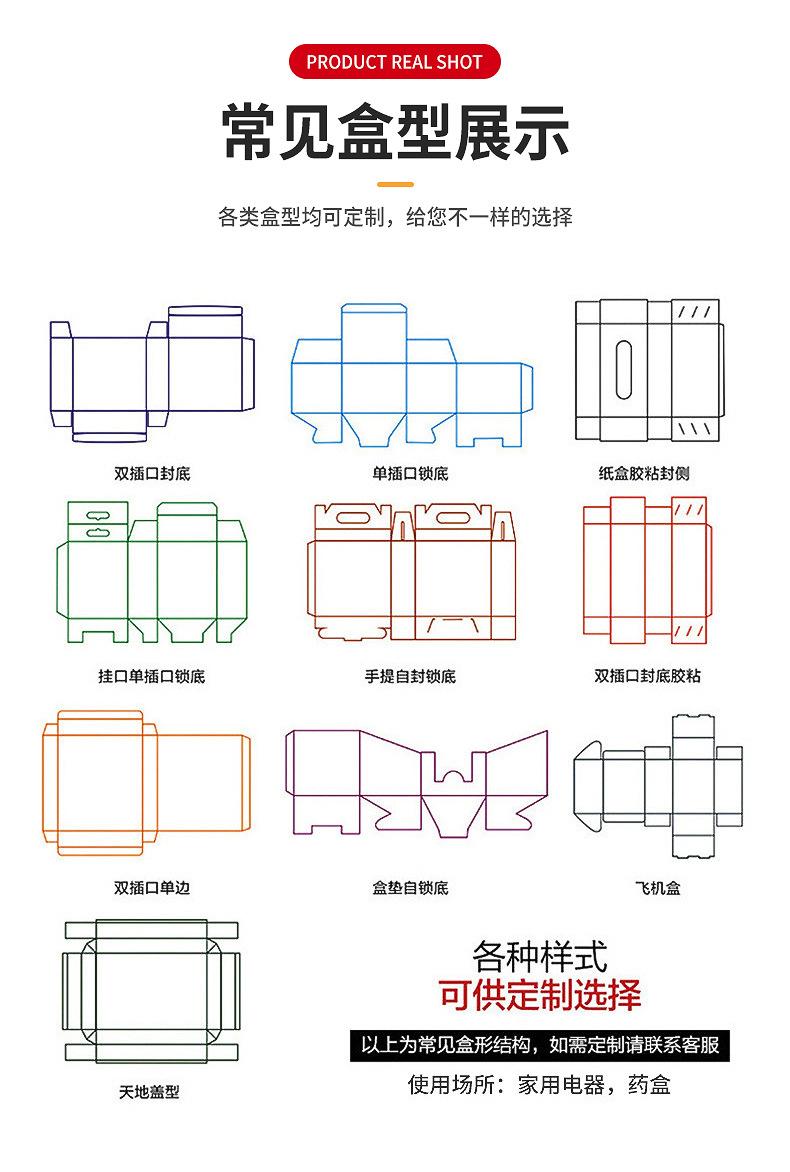 PRODUCT REAL SHOT

常见盒型展示

各类盒型均可定制，给您不一样的选择

双插口封底

单插口锁底

纸盒胶粘封侧

挂口单插口锁底

手提自封锁底

双插口封底胶粘

双插口单边

盒垫自锁底

飞机盒

天地盖型

各种样式
可供定制选择

以上为常见盒形结构，如需定制请联系客服

使用场所：家用电器，药盒