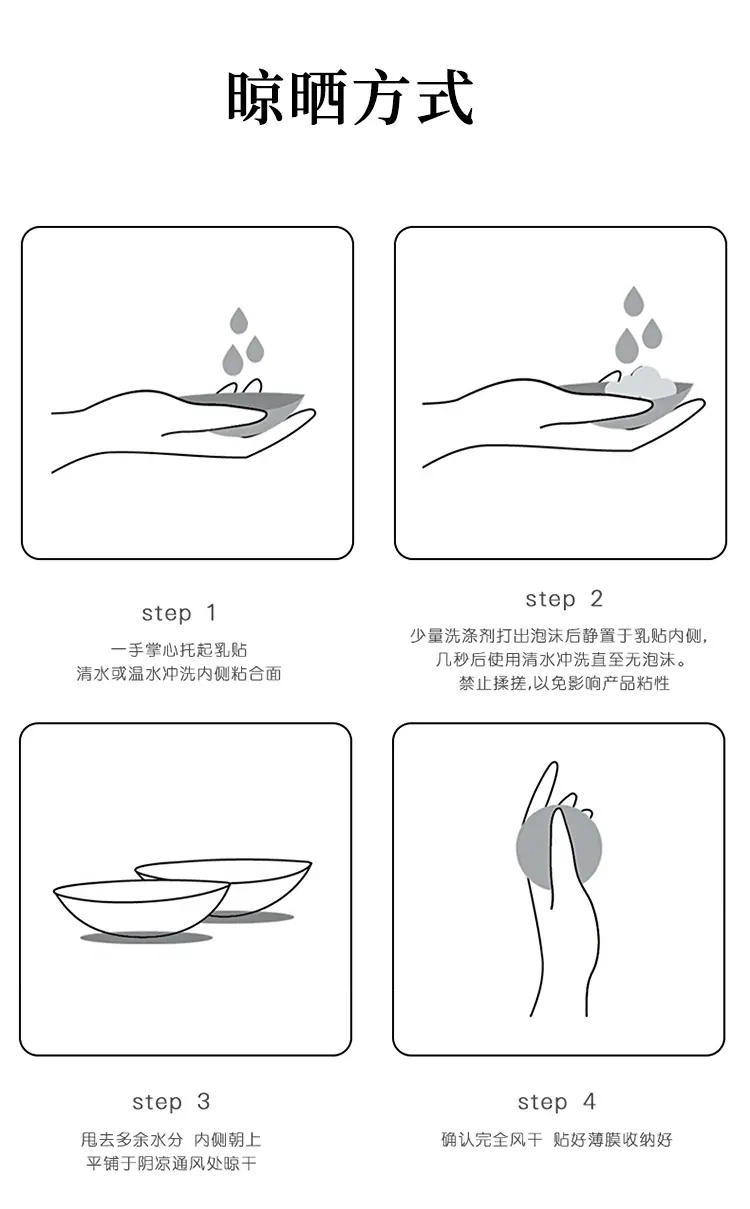 晾晒方式

step 1

一手掌心托起乳贴
清水或温水冲洗内侧粘合面

step 2

少量洗涤剂打出泡沫后静置于乳贴内侧,
几秒后使用清水冲洗直至无泡沫。
禁止揉搓,以免影响产品粘性

step 3

甩去多余水分 内侧朝上
平铺于阴凉通风处晾干

step 4

确认完全风干 贴好薄膜收纳好