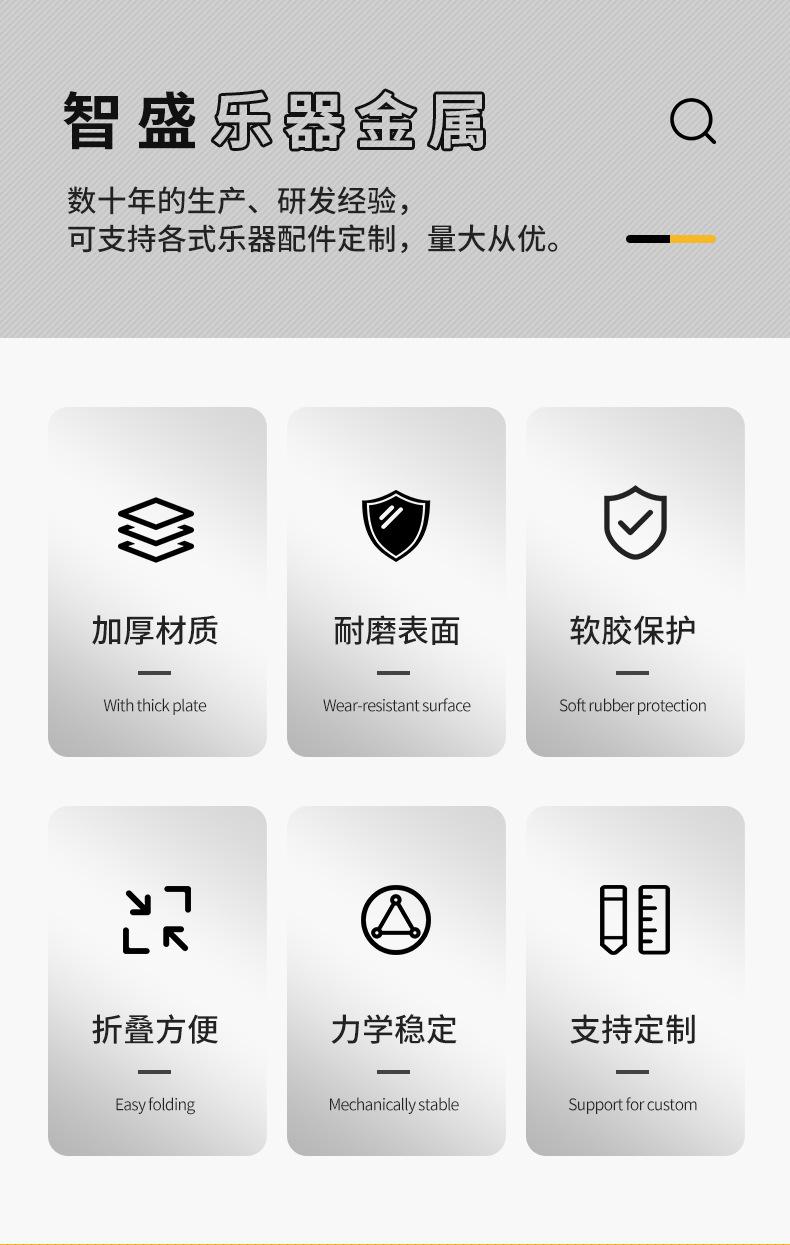 智盛乐器金属

数十年的生产、研发经验，
可支持各式乐器配件定制，量大从优。

加厚材质

With thick plate

耐磨表面

Wear-resistant surface

软胶保护

Soft rubber protection

折叠方便

Easy folding

力学稳定

Mechanically stable

支持定制

Support for custom