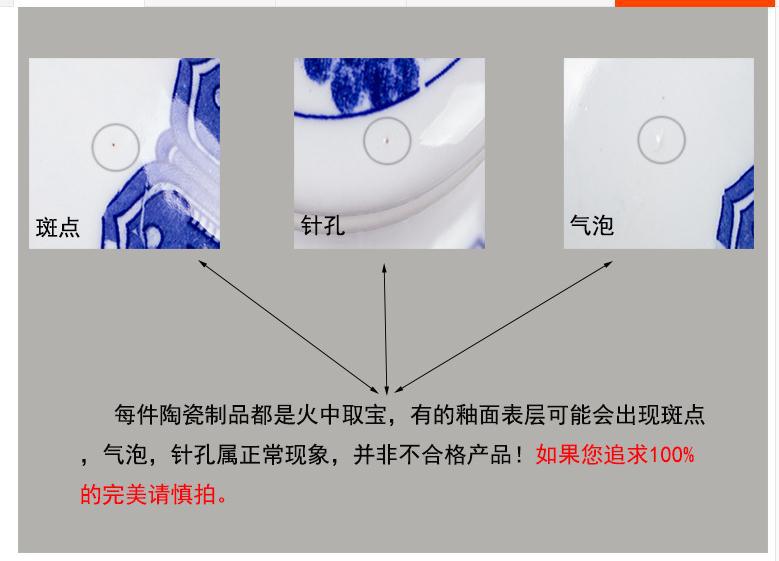 斑点

针孔

气泡

每件陶瓷制品都是火中取宝，有的釉面表层可能会出现斑点，气泡，针孔属正常现象，并非不合格产品！如果您追求100%的完美请慎拍。