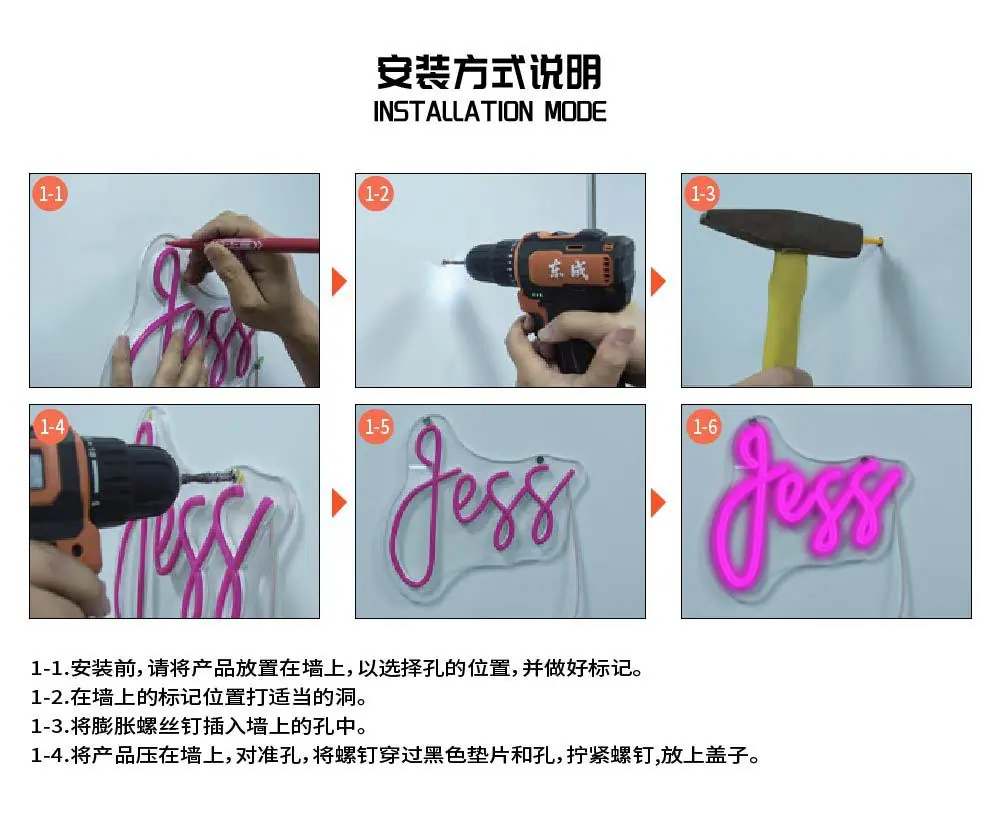 安装方式说明
INSTALLATION MODE

1-1

Jess

1-2

东成

1-3

1-4

Jess

1-5

Jess

1-6

Jess

1-1.安装前，请将产品放置在墙上，以选择孔的位置，并做好标记。
1-2.在墙上的标记位置打适当的洞。
1-3.将膨胀螺丝钉插入墙上的孔中。
1-4.将产品压在墙上，对准孔，将螺钉穿过黑色垫片和孔，拧紧螺钉，放上盖子。