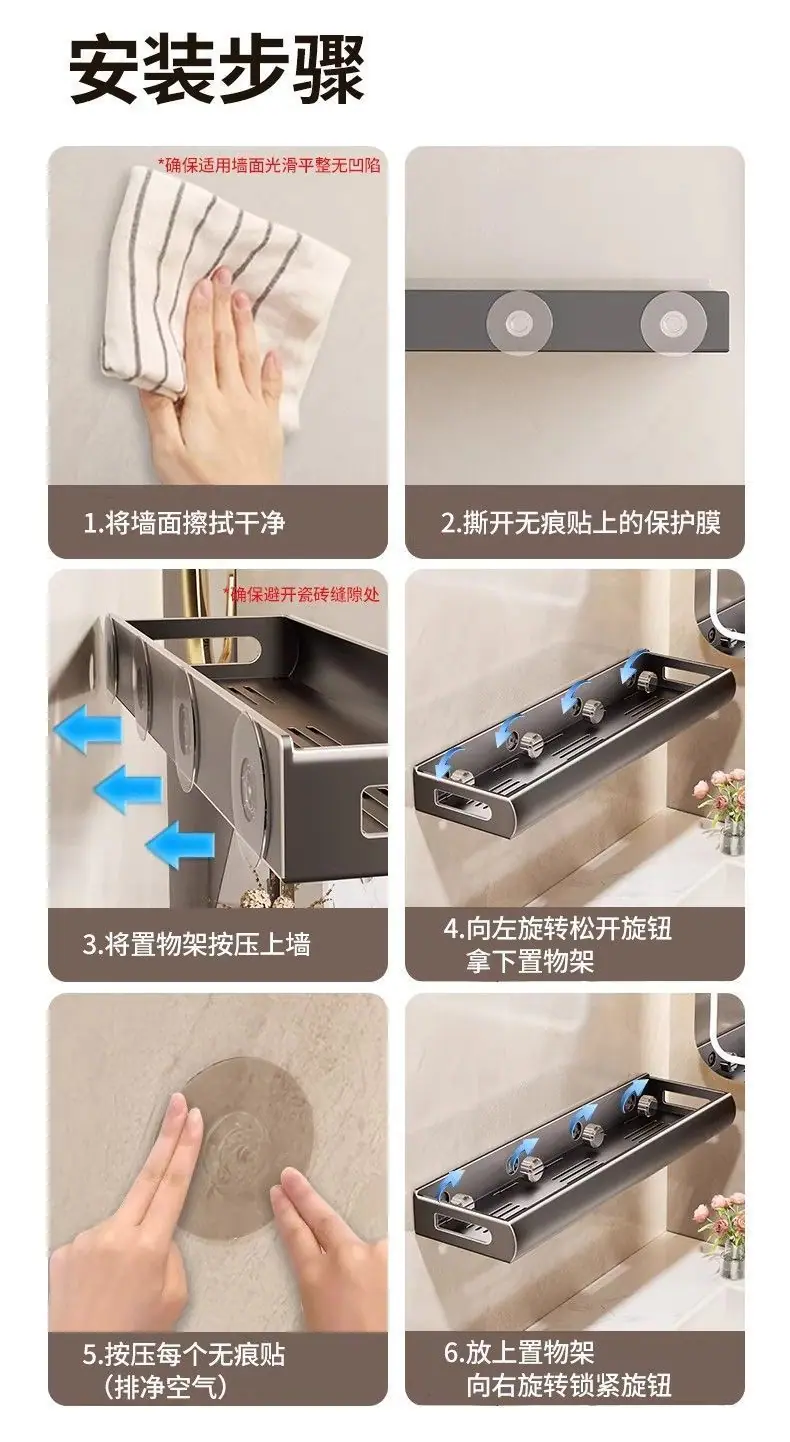 安装步骤

*确保适用墙面光滑平整无凹陷

1.将墙面擦拭干净

2.撕开无痕贴上的保护膜

*确保避开瓷砖缝隙处

3.将置物架按压上墙

4.向左旋转松开旋钮
拿下置物架

5.按压每个无痕贴
(排净空气)

6.放上置物架
向右旋转锁紧旋钮