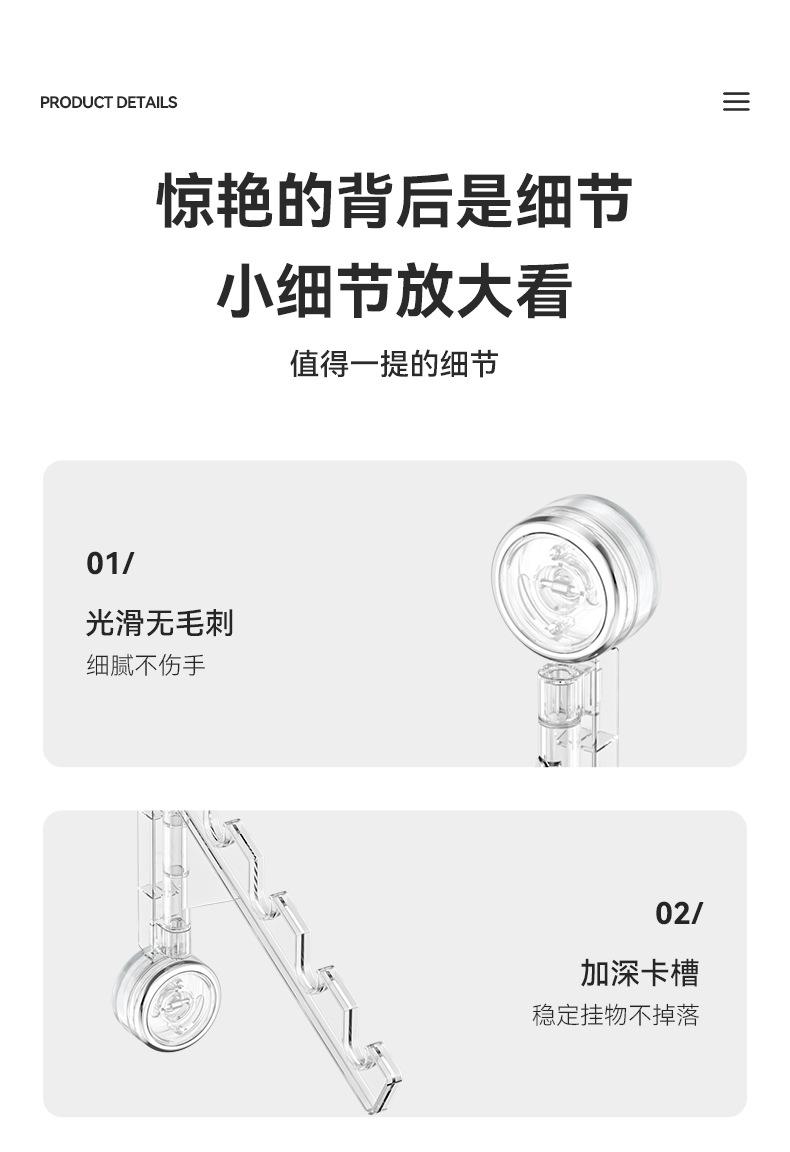 PRODUCT DETAILS

惊艳的背后是细节
小细节放大看

值得一提的细节

01/

光滑无毛刺

细腻不伤手

02/

加深卡槽

稳定挂物不掉落