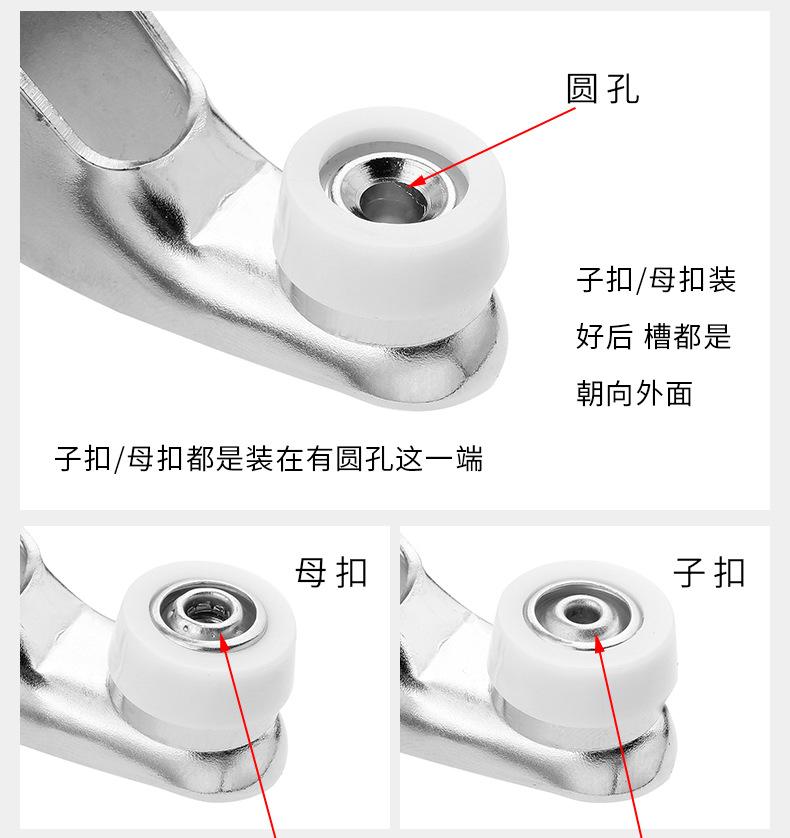 圆孔

子扣/母扣装好后 槽都是朝向外面

子扣/母扣都是装在有圆孔这一端

母扣

子扣