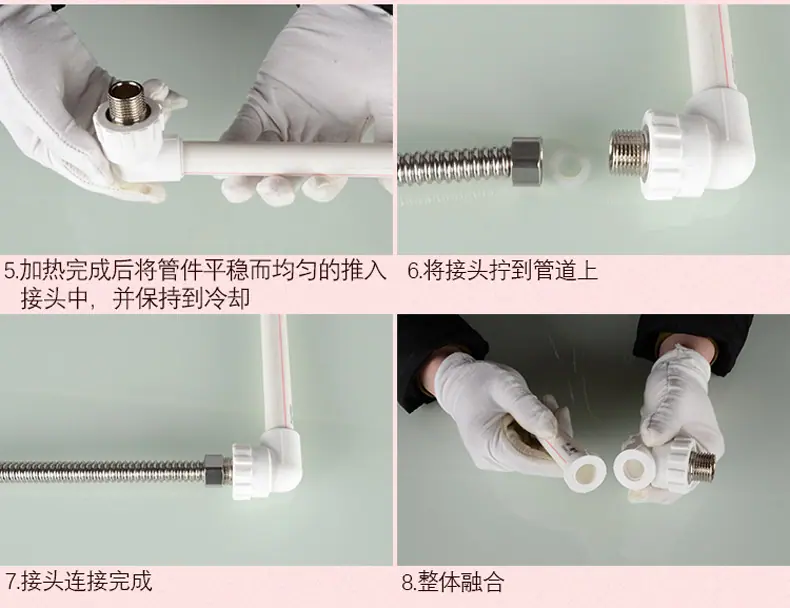 5.加热完成后将管件平稳而均匀的推入接头中，并保持到冷却

6.将接头拧到管道上

7.接头连接完成

8.整体融合