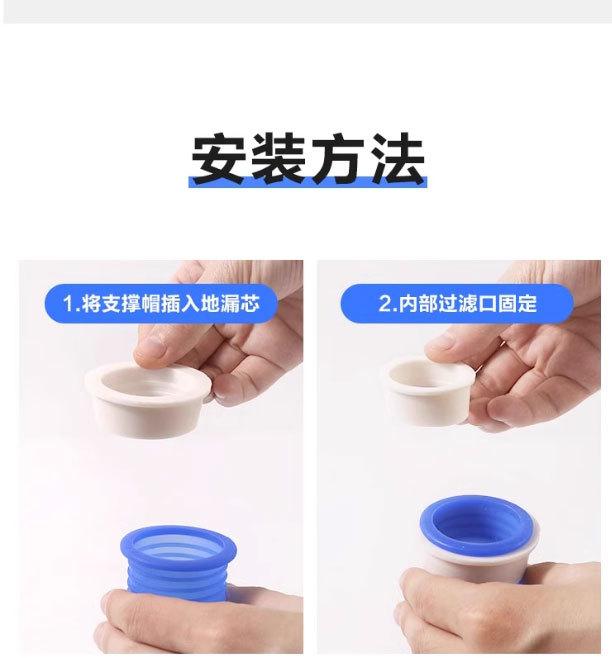 安装方法

1.将支撑帽插入地漏芯

2.内部过滤口固定